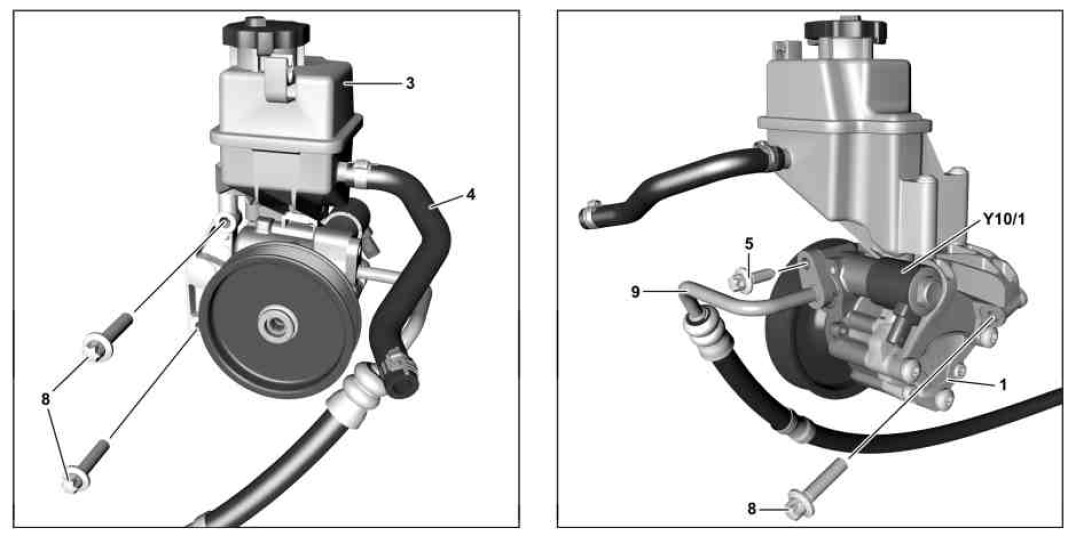 3
4
8

Y10/1
5
9
1
8