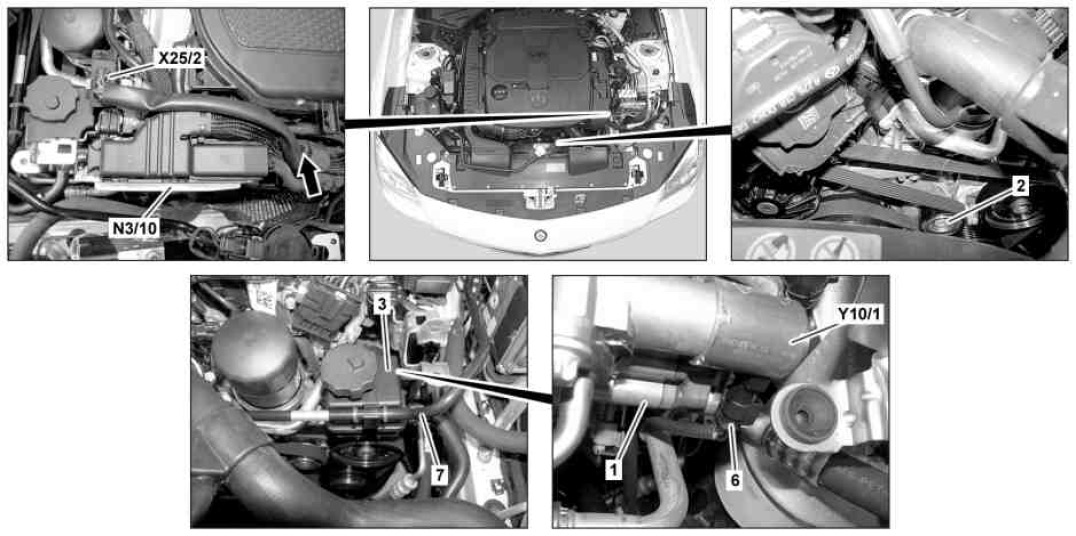 X25/2
N3/10
2
3
7
Y10/1
1
6