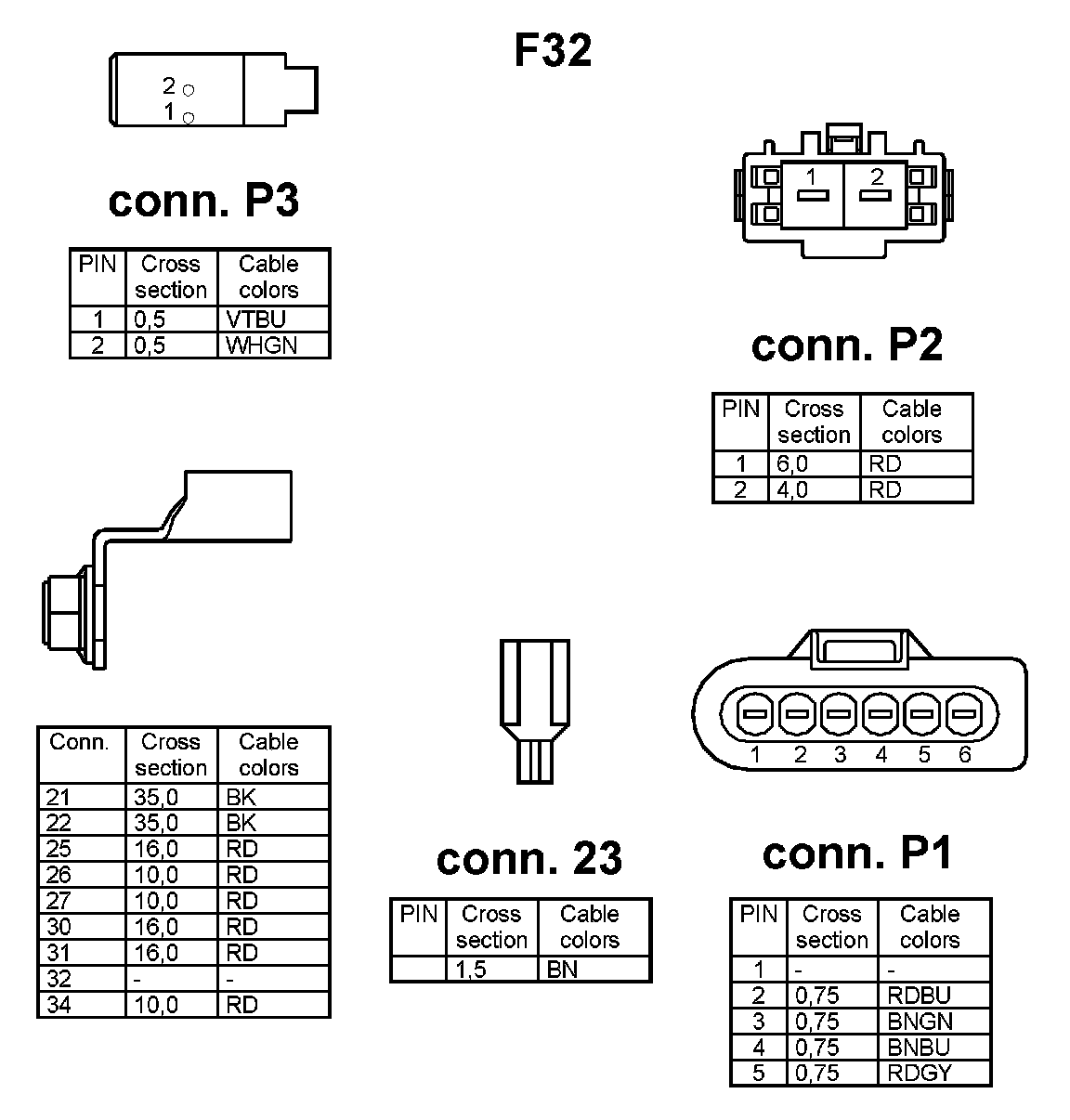 F32

2
1

conn. P3

| PIN | Cross section | Cable colors |
|---|---|---|
| 1 | 0,5 | VTBU |
| 2 | 0,5 | WHGN |

1 2

conn. P2

| PIN | Cross section | Cable colors |
|---|---|---|
| 1 | 6,0 | RD |
| 2 | 4,0 | RD |

| Conn. | Cross section | Cable colors |
|---|---|---|
| 21 | 35,0 | BK |
| 22 | 35,0 | BK |
| 25 | 16,0 | RD |
| 26 | 10,0 | RD |
| 27 | 10,0 | RD |
| 30 | 16,0 | RD |
| 31 | 16,0 | RD |
| 32 | - | - |
| 34 | 10,0 | RD |

conn. 23

| PIN | Cross section | Cable colors |
|---|---|---|
|  | 1,5 | BN |

1 2 3 4 5 6

conn. P1

| PIN | Cross section | Cable colors |
|---|---|---|
| 1 | - | - |
| 2 | 0,75 | RDBU |
| 3 | 0,75 | BNGN |
| 4 | 0,75 | BNBU |
| 5 | 0,75 | RDGY |