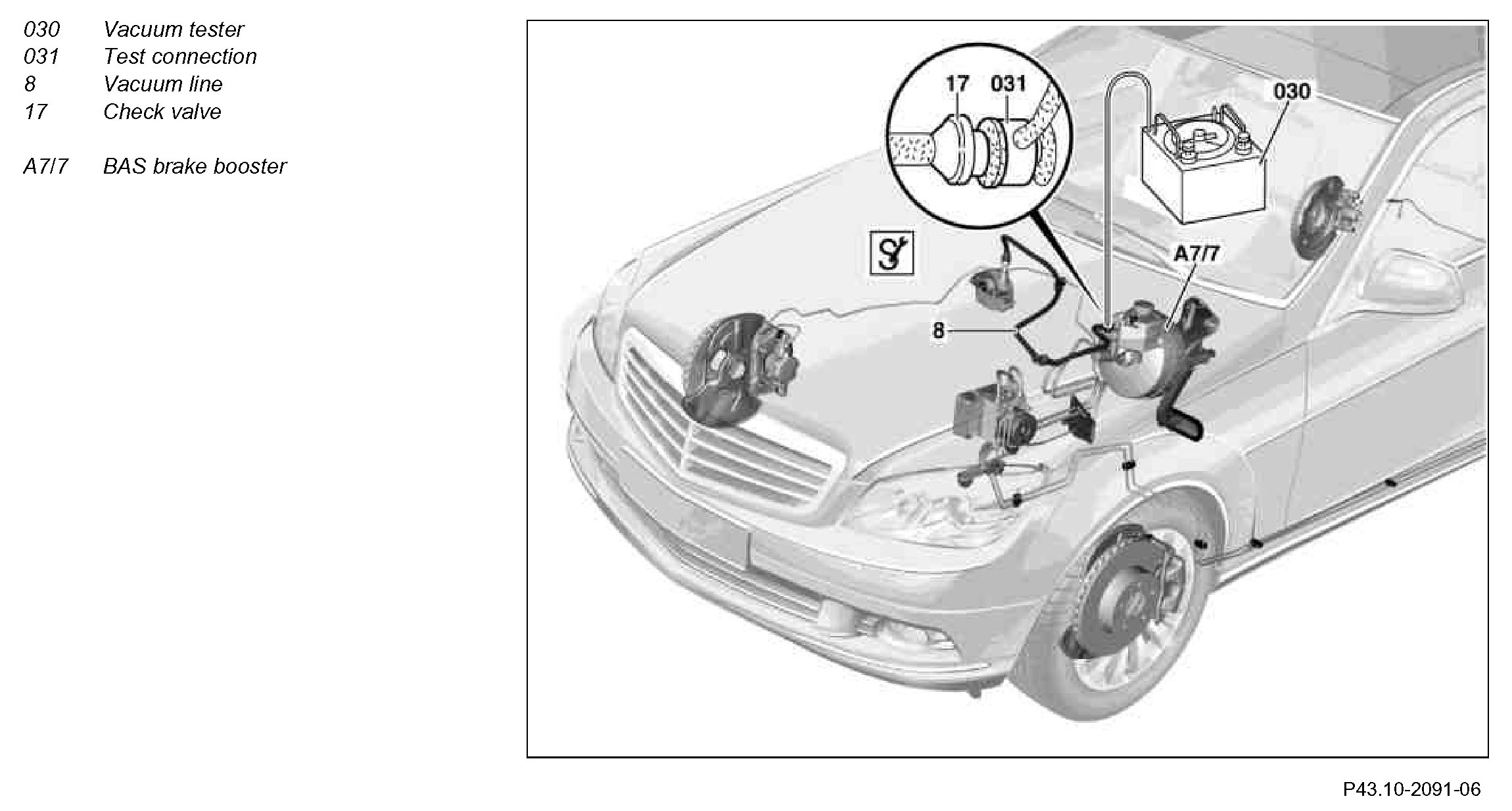 030 Vacuum tester
031 Test connection
8 Vacuum line
17 Check valve

A7/7 BAS brake booster

17 031
030
A7/7
8

P43.10-2091-06