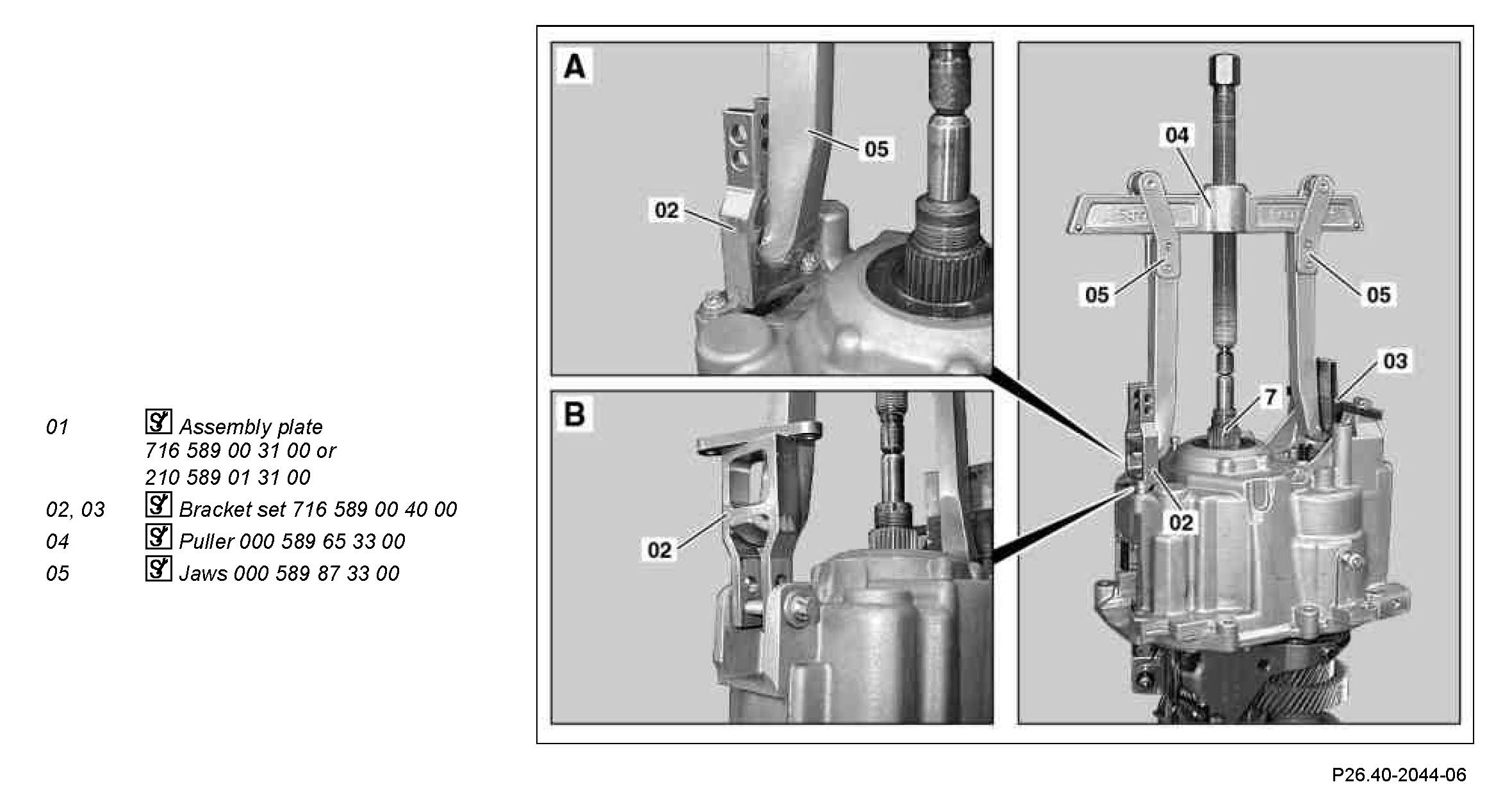 01 Assembly plate 716 589 00 31 00 or 210 589 01 31 00
02, 03 Bracket set 716 589 00 40 00
04 Puller 000 589 65 33 00
05 Jaws 000 589 87 33 00

A
05
02

B
02

04
05
05
03
7
02

P26.40-2044-06