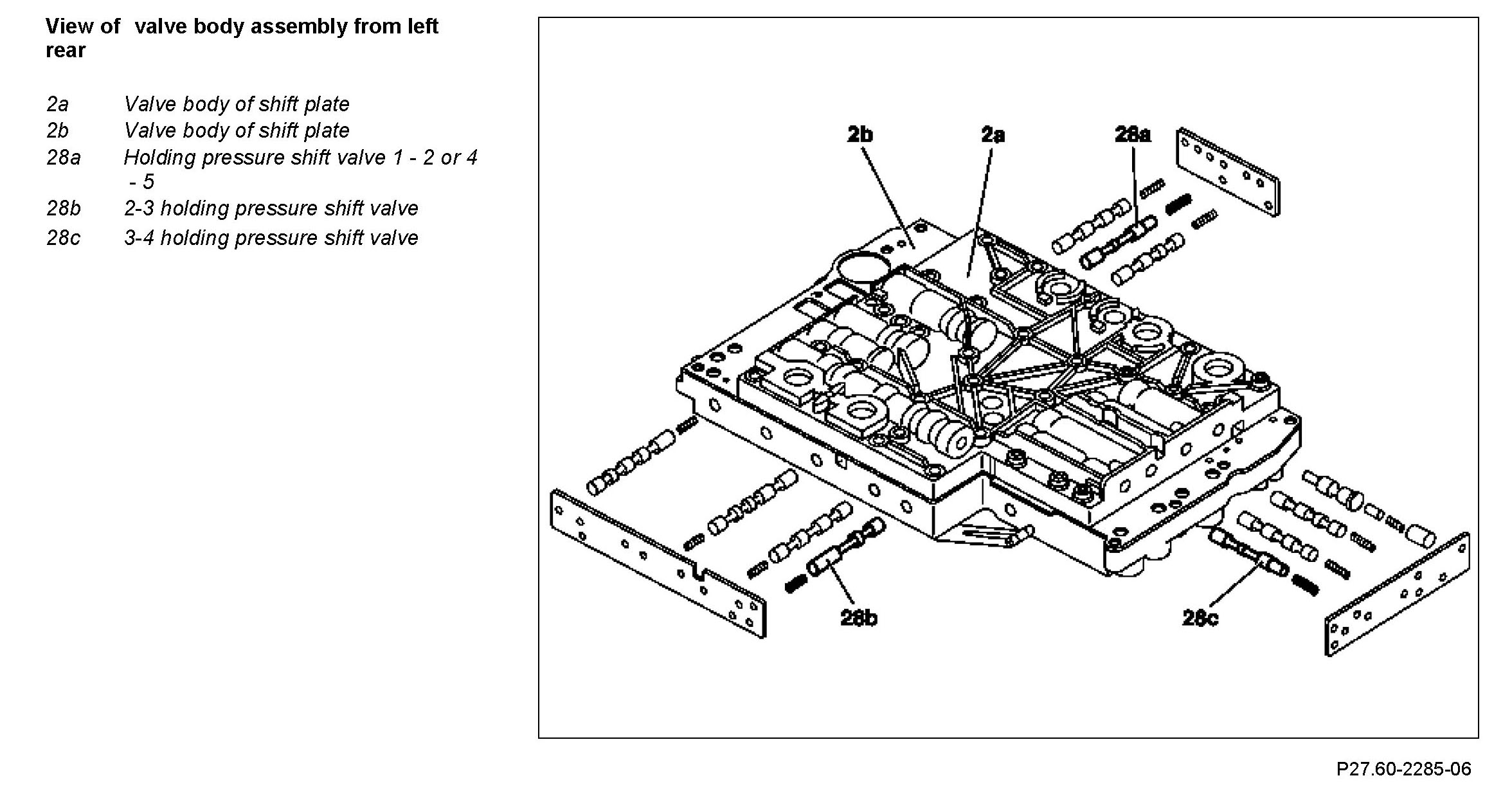 View of valve body assembly from left rear

2a Valve body of shift plate
2b Valve body of shift plate
28a Holding pressure shift valve 1 - 2 or 4 - 5
28b 2-3 holding pressure shift valve
28c 3-4 holding pressure shift valve

2b
2a
28a
28b
28c

P27.60-2285-06