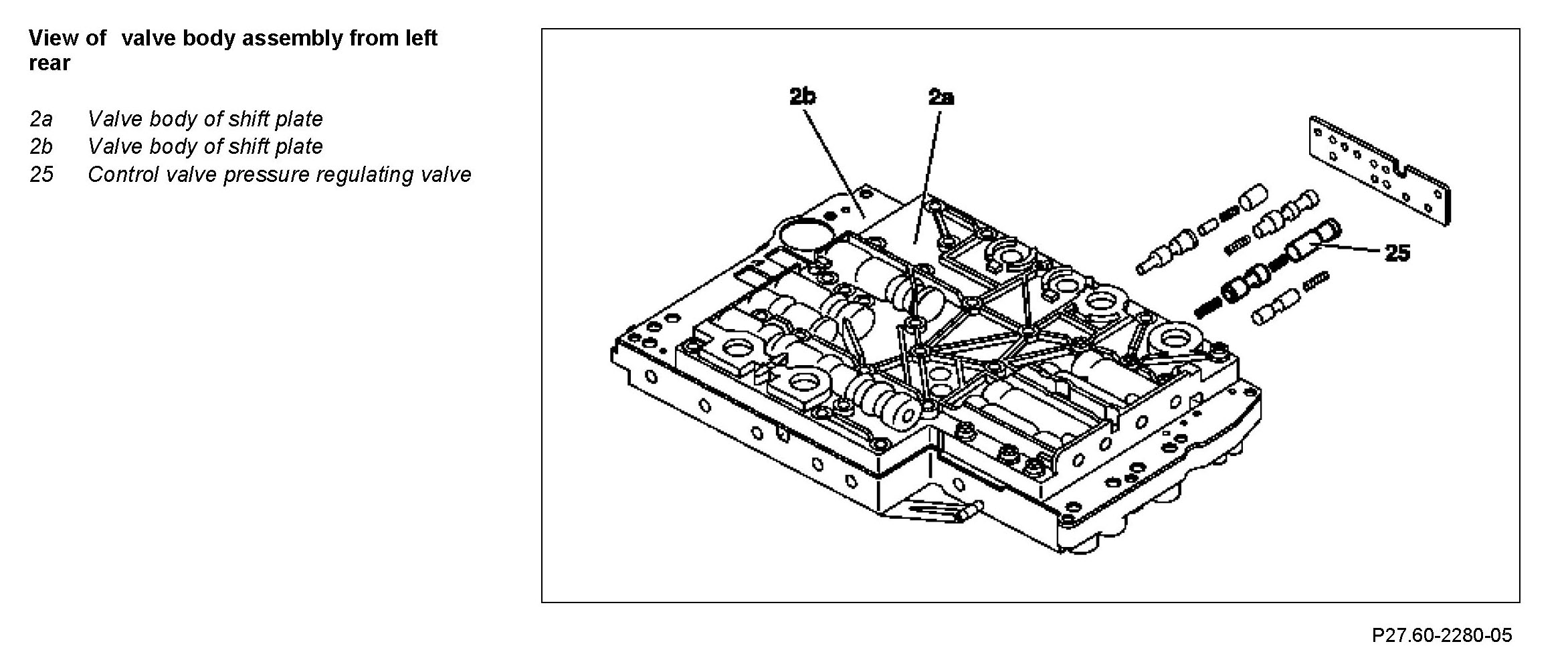 View of valve body assembly from left rear

2a Valve body of shift plate
2b Valve body of shift plate
25 Control valve pressure regulating valve

2b
2a
25

P27.60-2280-05