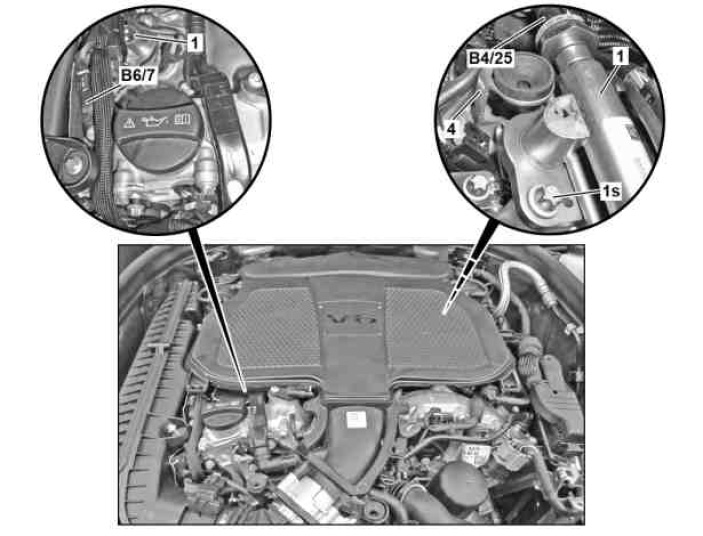 1
B6/7
B4/25
1
4
1s
V6