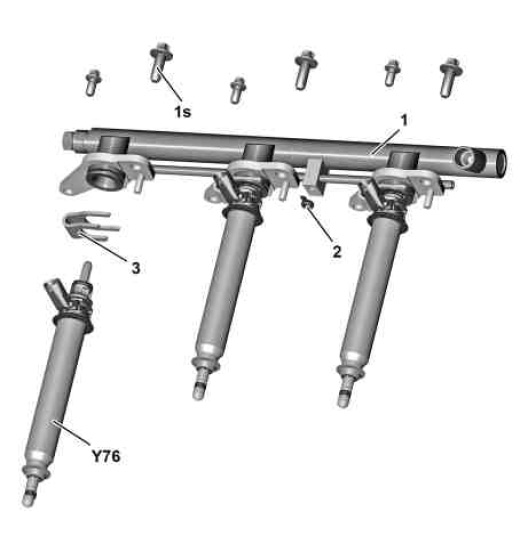 1s

1

2

3

Y76