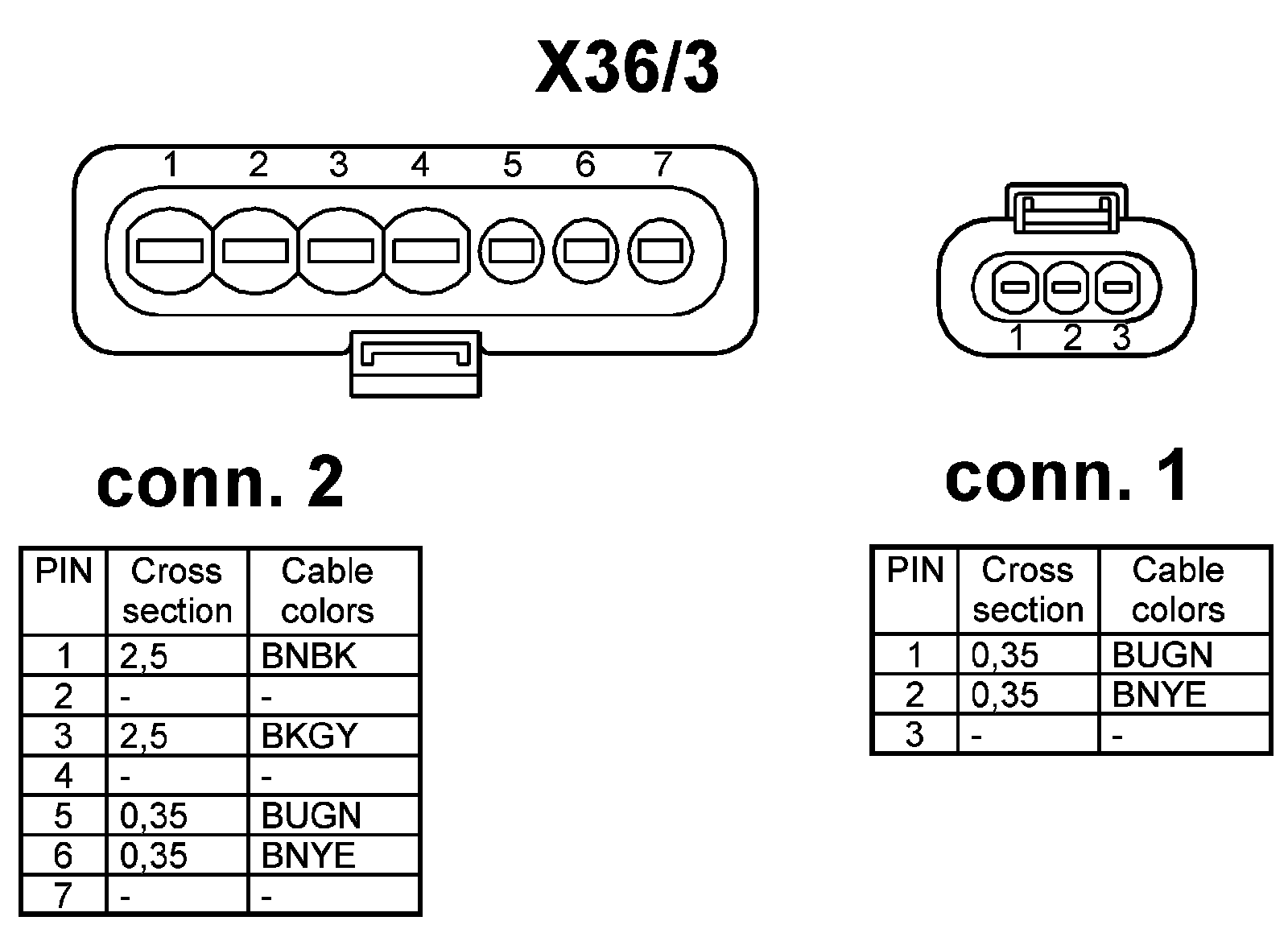 X36/3

1 2 3 4 5 6 7

1 2 3

conn. 2

| PIN | Cross section | Cable colors |
|---|---|---|
| 1 | 2,5 | BNBK |
| 2 | - | - |
| 3 | 2,5 | BKGY |
| 4 | - | - |
| 5 | 0,35 | BUGN |
| 6 | 0,35 | BNYE |
| 7 | - | - |

conn. 1

| PIN | Cross section | Cable colors |
|---|---|---|
| 1 | 0,35 | BUGN |
| 2 | 0,35 | BNYE |
| 3 | - | - |