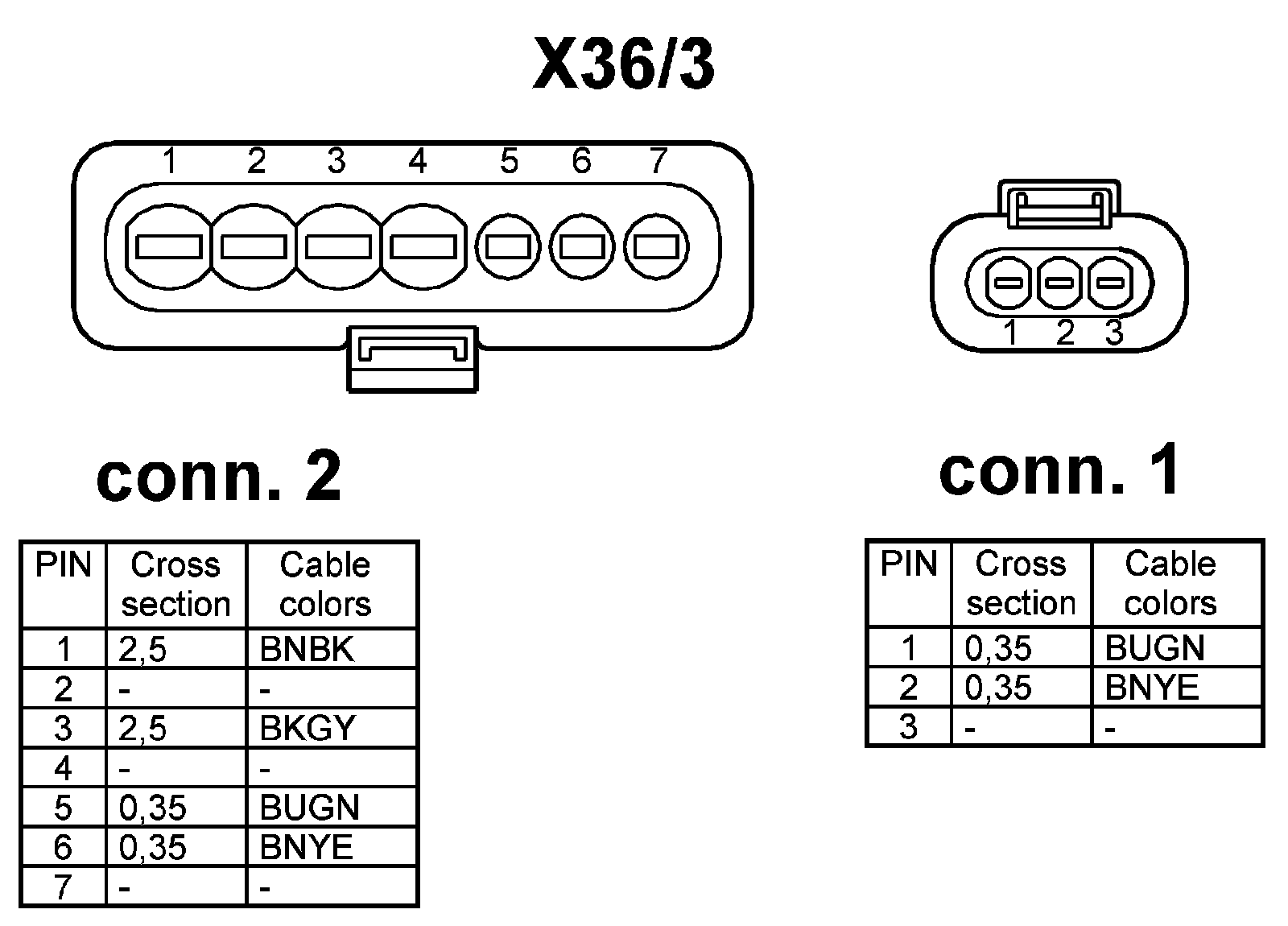 X36/3

1 2 3 4 5 6 7

1 2 3

conn. 2

| PIN | Cross section | Cable colors |
|---|---|---|
| 1 | 2,5 | BNBK |
| 2 | - | - |
| 3 | 2,5 | BKGY |
| 4 | - | - |
| 5 | 0,35 | BUGN |
| 6 | 0,35 | BNYE |
| 7 | - | - |

conn. 1

| PIN | Cross section | Cable colors |
|---|---|---|
| 1 | 0,35 | BUGN |
| 2 | 0,35 | BNYE |
| 3 | - | - |