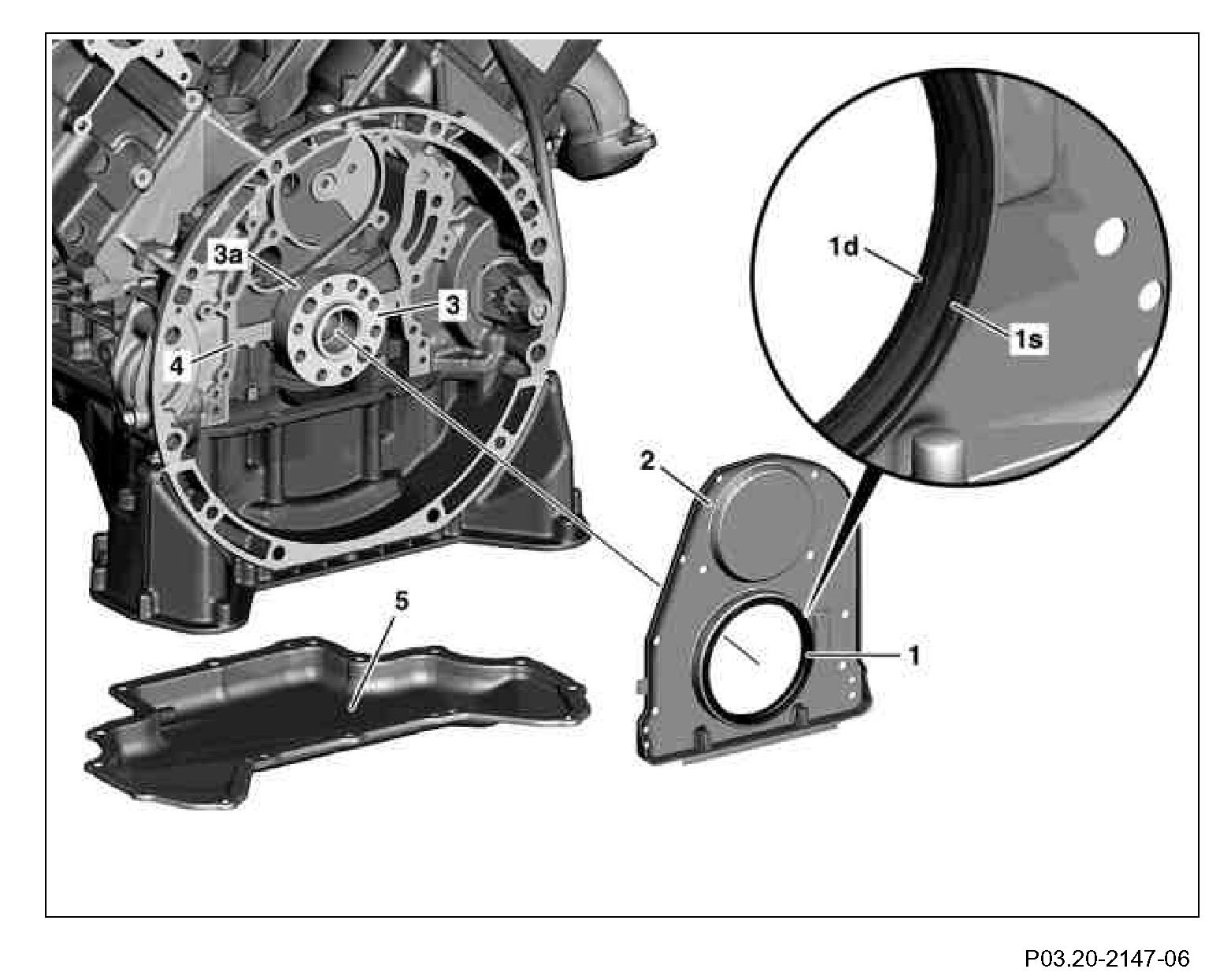 3a
3
4
1d
1s
2
5
1

P03.20-2147-06