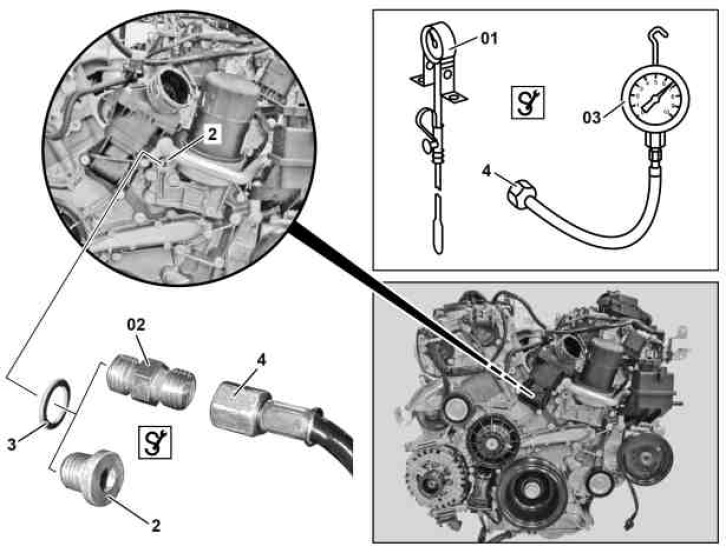 2

01

03

4

02

4

3

2