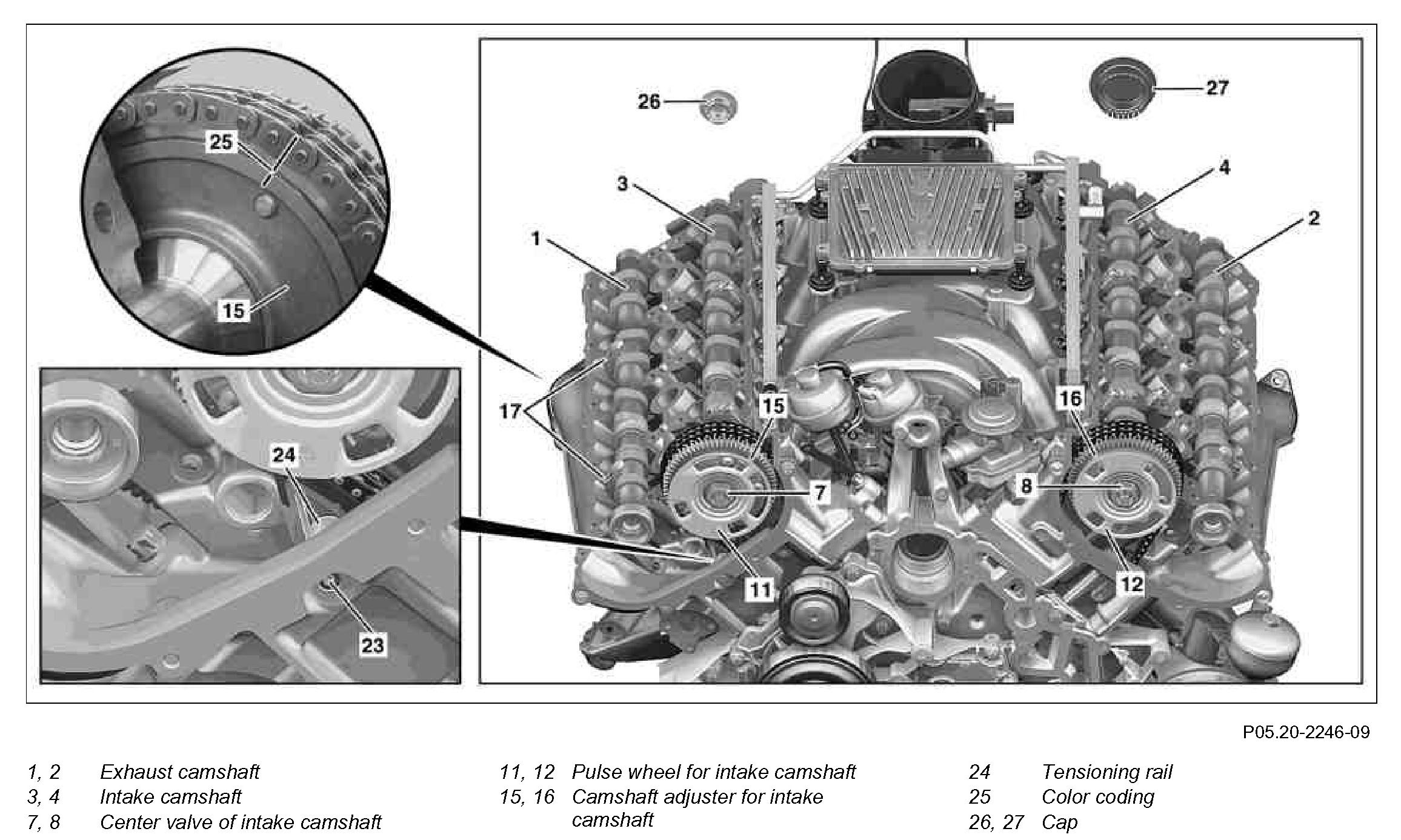 25
15
24
23
26
27
3
4
1
2
17
15
16
7
8
11
12

P05.20-2246-09

1, 2 Exhaust camshaft
3, 4 Intake camshaft
7, 8 Center valve of intake camshaft

11, 12 Pulse wheel for intake camshaft
15, 16 Camshaft adjuster for intake camshaft

24 Tensioning rail
25 Color coding
26, 27 Cap