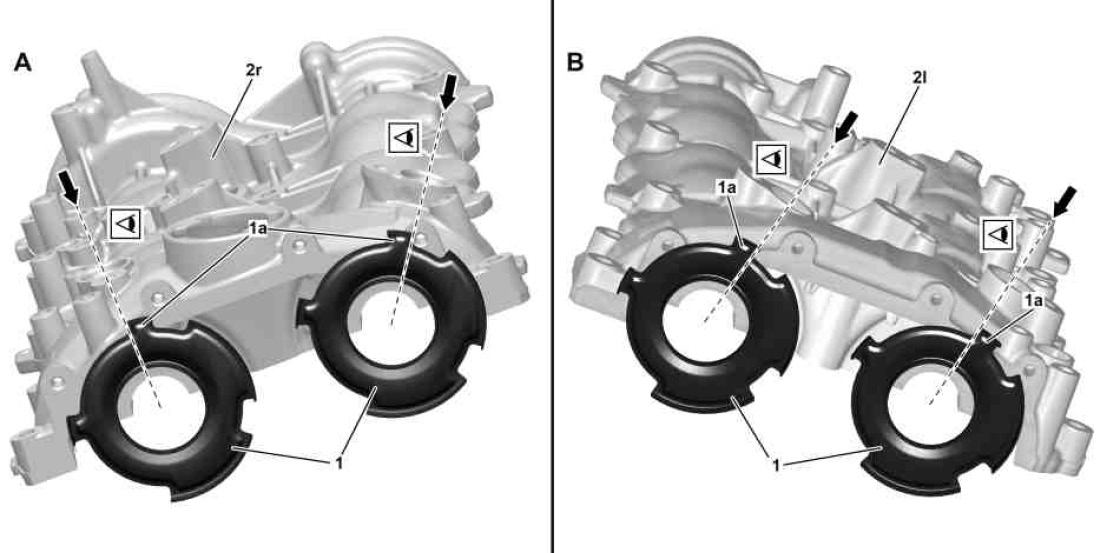 A

2r

1a

1

B

2l

1a

1a

1