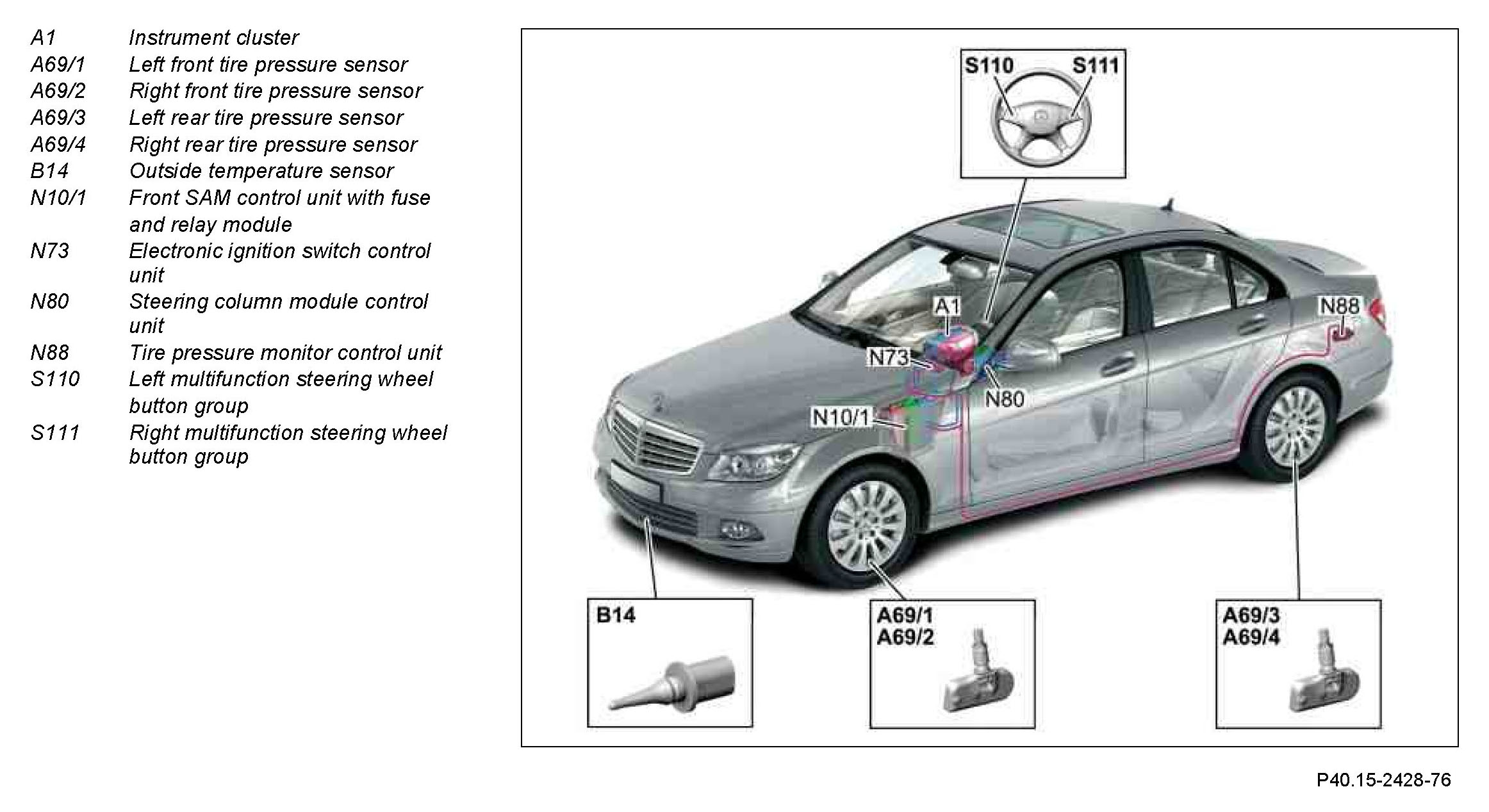 A1 Instrument cluster
A69/1 Left front tire pressure sensor
A69/2 Right front tire pressure sensor
A69/3 Left rear tire pressure sensor
A69/4 Right rear tire pressure sensor
B14 Outside temperature sensor
N10/1 Front SAM control unit with fuse and relay module
N73 Electronic ignition switch control unit
N80 Steering column module control unit
N88 Tire pressure monitor control unit
S110 Left multifunction steering wheel button group
S111 Right multifunction steering wheel button group

S110
S111
A1
N88
N73
N80
N10/1
B14
A69/1
A69/2
A69/3
A69/4

P40.15-2428-76