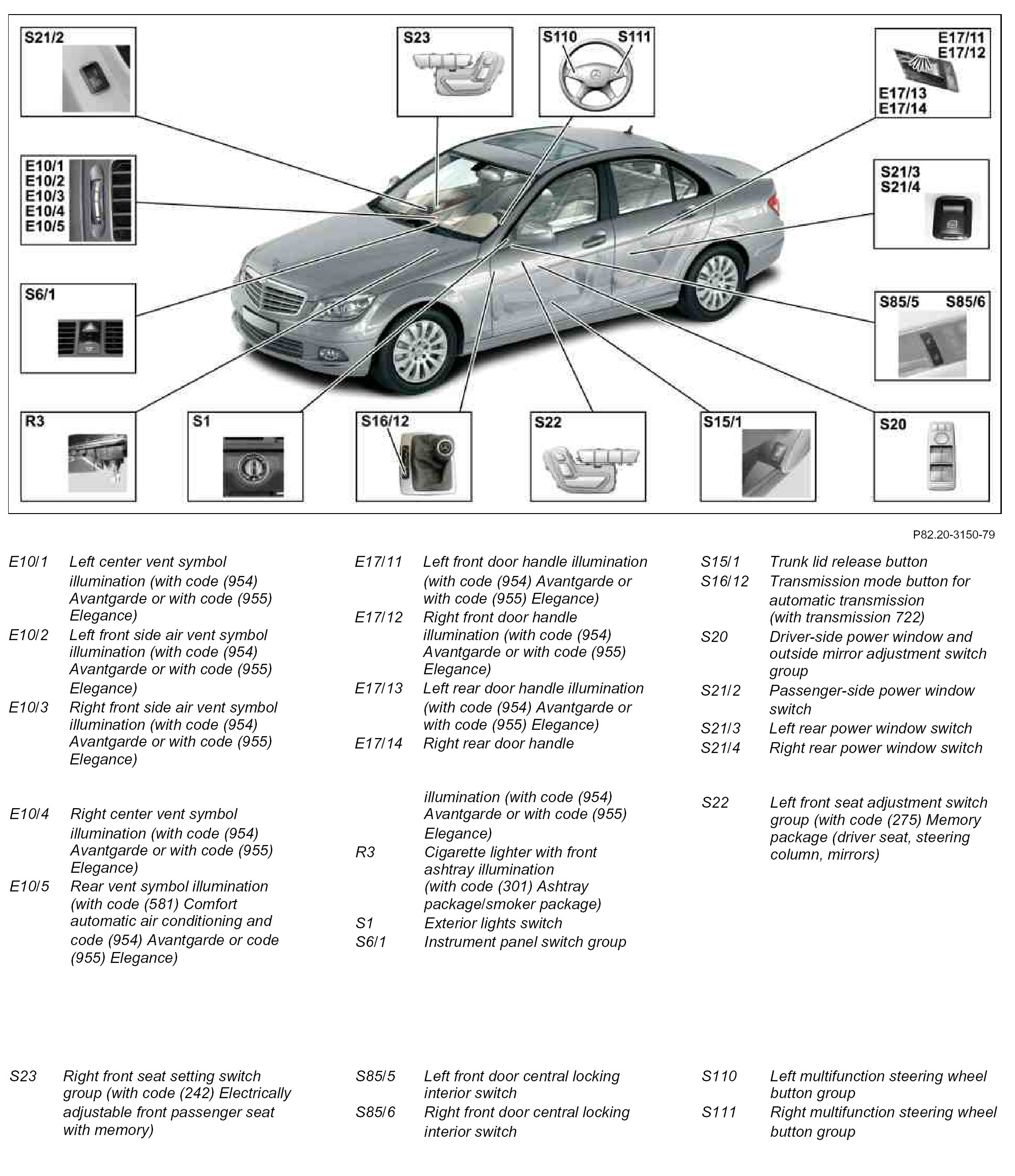 S21/2

S23

S110 S111

E17/11
E17/12
E17/13
E17/14

E10/1
E10/2
E10/3
E10/4
E10/5

S21/3
S21/4

S6/1

S85/5 S85/6

R3

S1

S16/12

S22

S15/1

S20

P82.20-3150-79

E10/1 Left center vent symbol illumination (with code (954) Avantgarde or with code (955) Elegance)
E10/2 Left front side air vent symbol illumination (with code (954) Avantgarde or with code (955) Elegance)
E10/3 Right front side air vent symbol illumination (with code (954) Avantgarde or with code (955) Elegance)

E10/4 Right center vent symbol illumination (with code (954) Avantgarde or with code (955) Elegance)
E10/5 Rear vent symbol illumination (with code (581) Comfort automatic air conditioning and code (954) Avantgarde or code (955) Elegance)

E17/11 Left front door handle illumination (with code (954) Avantgarde or with code (955) Elegance)
E17/12 Right front door handle illumination (with code (954) Avantgarde or with code (955) Elegance)
E17/13 Left rear door handle illumination (with code (954) Avantgarde or with code (955) Elegance)
E17/14 Right rear door handle

illumination (with code (954) Avantgarde or with code (955) Elegance)
R3 Cigarette lighter with front ashtray illumination (with code (301) Ashtray package/smoker package)
S1 Exterior lights switch
S6/1 Instrument panel switch group

S15/1 Trunk lid release button
S16/12 Transmission mode button for automatic transmission (with transmission 722)
S20 Driver-side power window and outside mirror adjustment switch group
S21/2 Passenger-side power window switch
S21/3 Left rear power window switch
S21/4 Right rear power window switch

S22 Left front seat adjustment switch group (with code (275) Memory package (driver seat, steering column, mirrors)

S23 Right front seat setting switch group (with code (242) Electrically adjustable front passenger seat with memory)

S85/5 Left front door central locking interior switch
S85/6 Right front door central locking interior switch

S110 Left multifunction steering wheel button group
S111 Right multifunction steering wheel button group