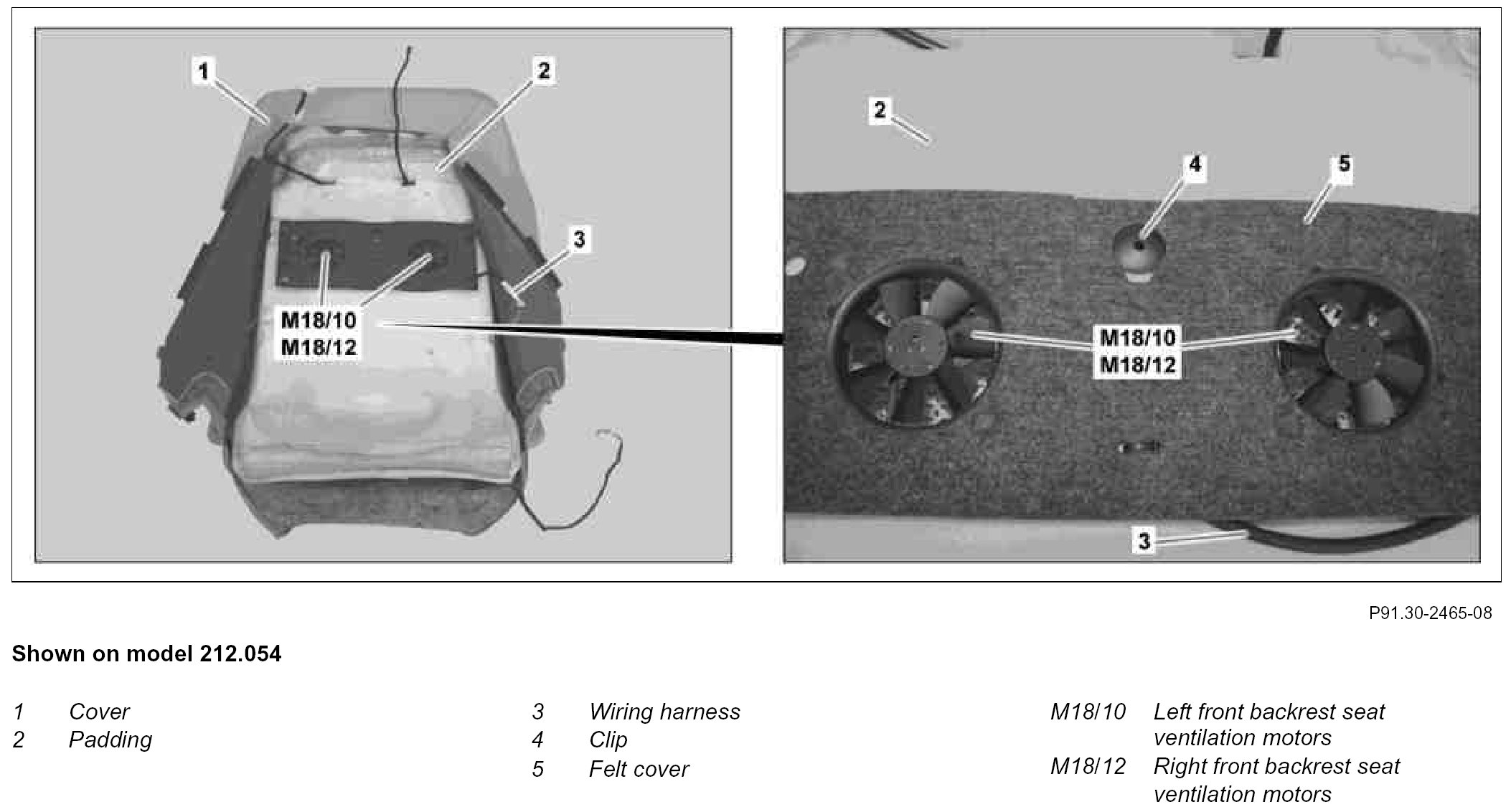 1
2
3
M18/10
M18/12

2
4
5
M18/10
M18/12
3

P91.30-2465-08

Shown on model 212.054

1 Cover
2 Padding

3 Wiring harness
4 Clip
5 Felt cover

M18/10 Left front backrest seat ventilation motors
M18/12 Right front backrest seat ventilation motors