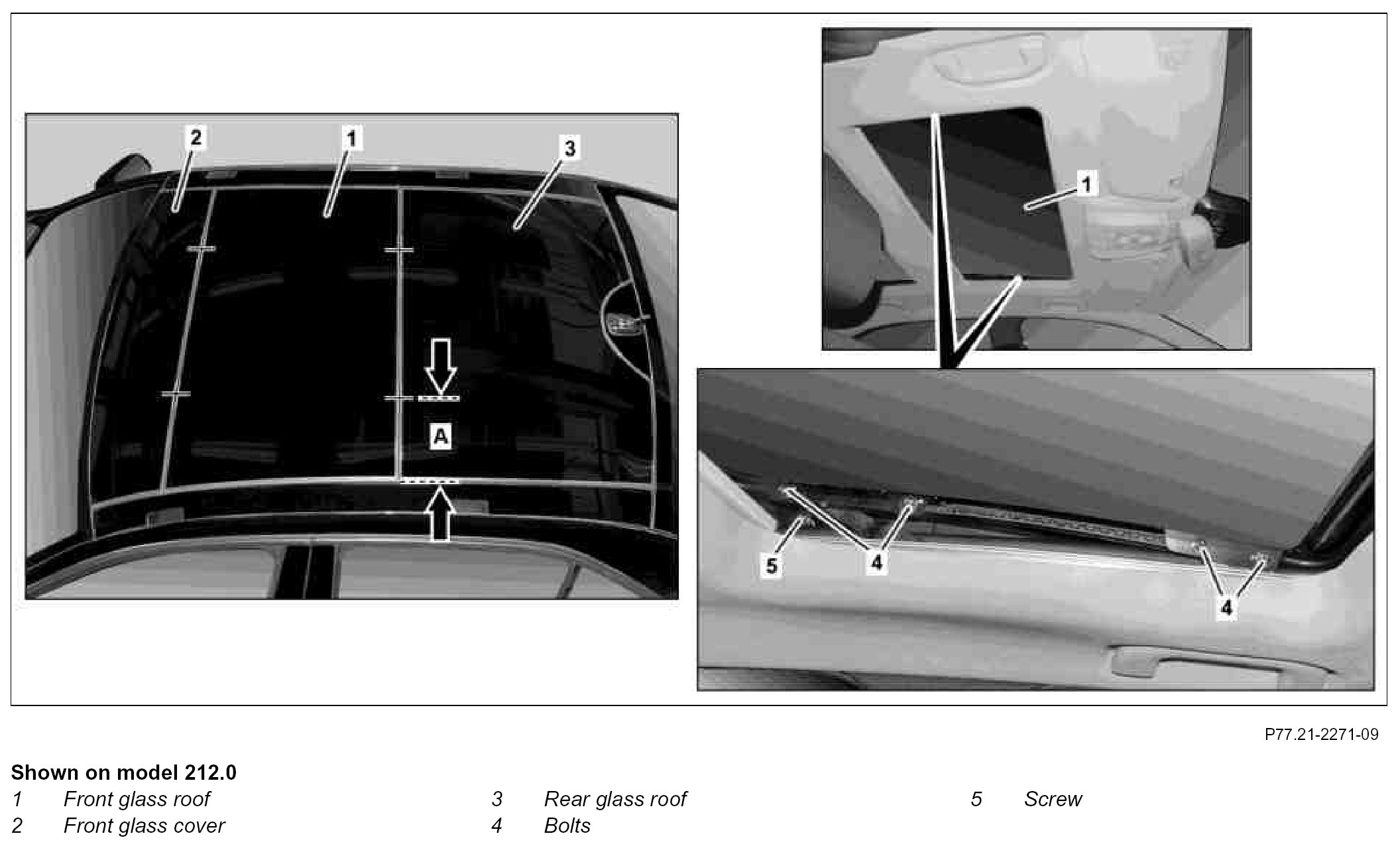 2
1
3
A

1

5
4
4

P77.21-2271-09

**Shown on model 212.0**

1 Front glass roof
2 Front glass cover

3 Rear glass roof
4 Bolts

5 Screw