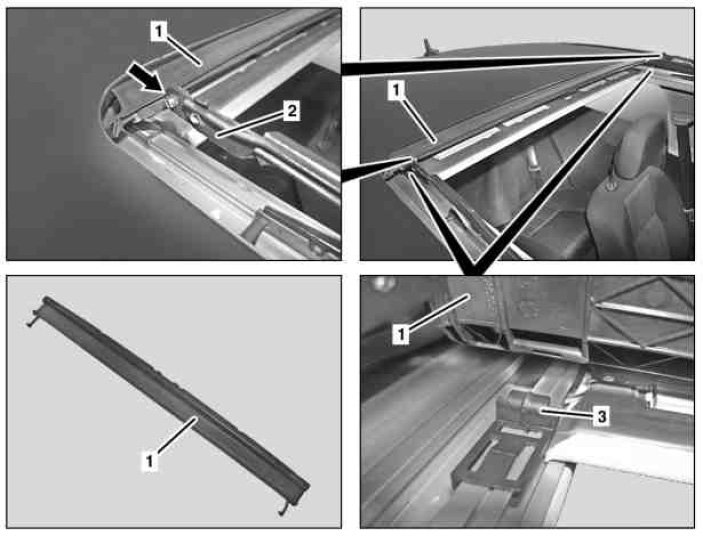 1
2
1
1
1
3