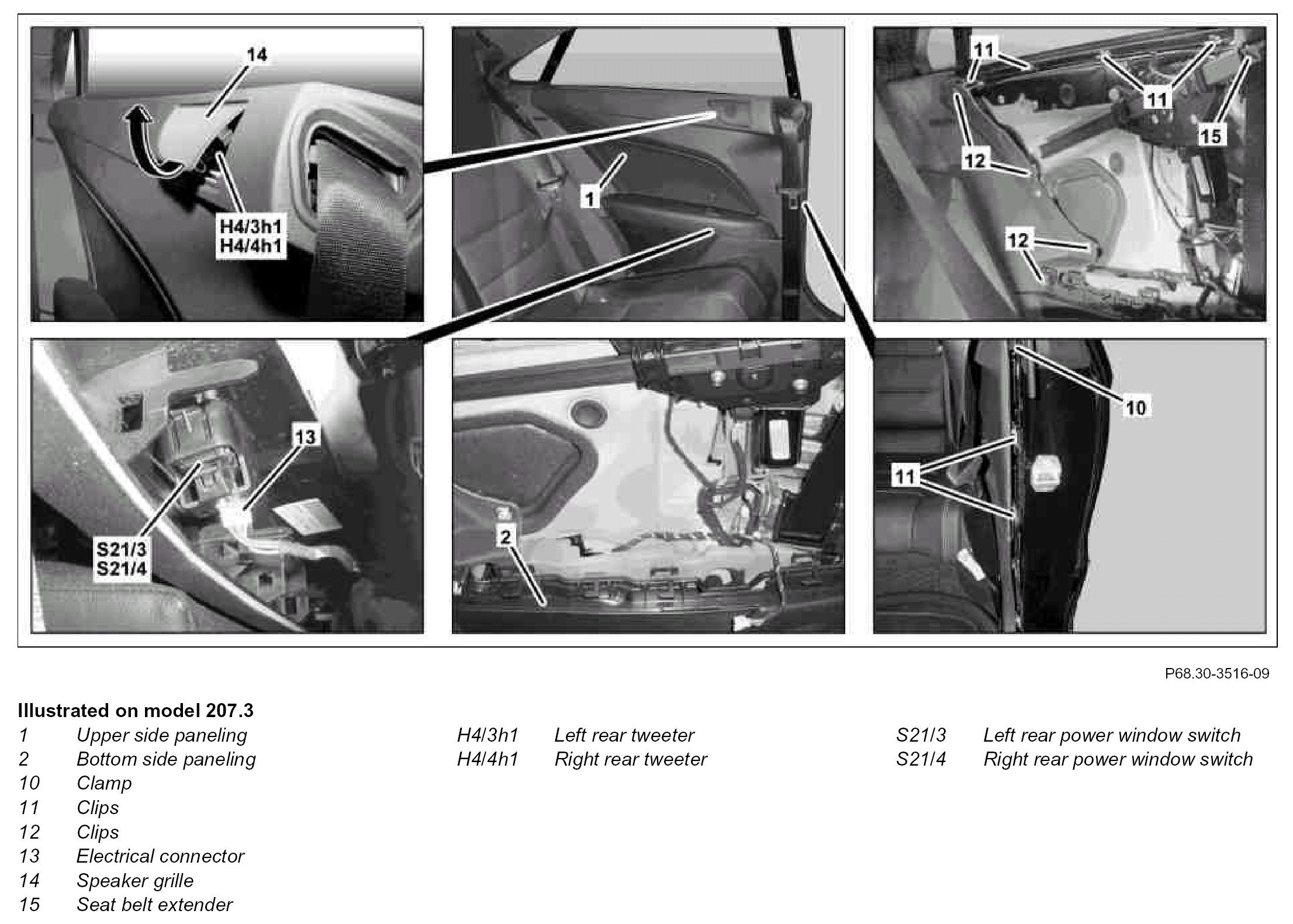 14

H4/3h1
H4/4h1

1

11
11
15
12
12

13

S21/3
S21/4

2

10

11

P68.30-3516-09

Illustrated on model 207.3

1 Upper side paneling
2 Bottom side paneling
10 Clamp
11 Clips
12 Clips
13 Electrical connector
14 Speaker grille
15 Seat belt extender

H4/3h1 Left rear tweeter
H4/4h1 Right rear tweeter

S21/3 Left rear power window switch
S21/4 Right rear power window switch