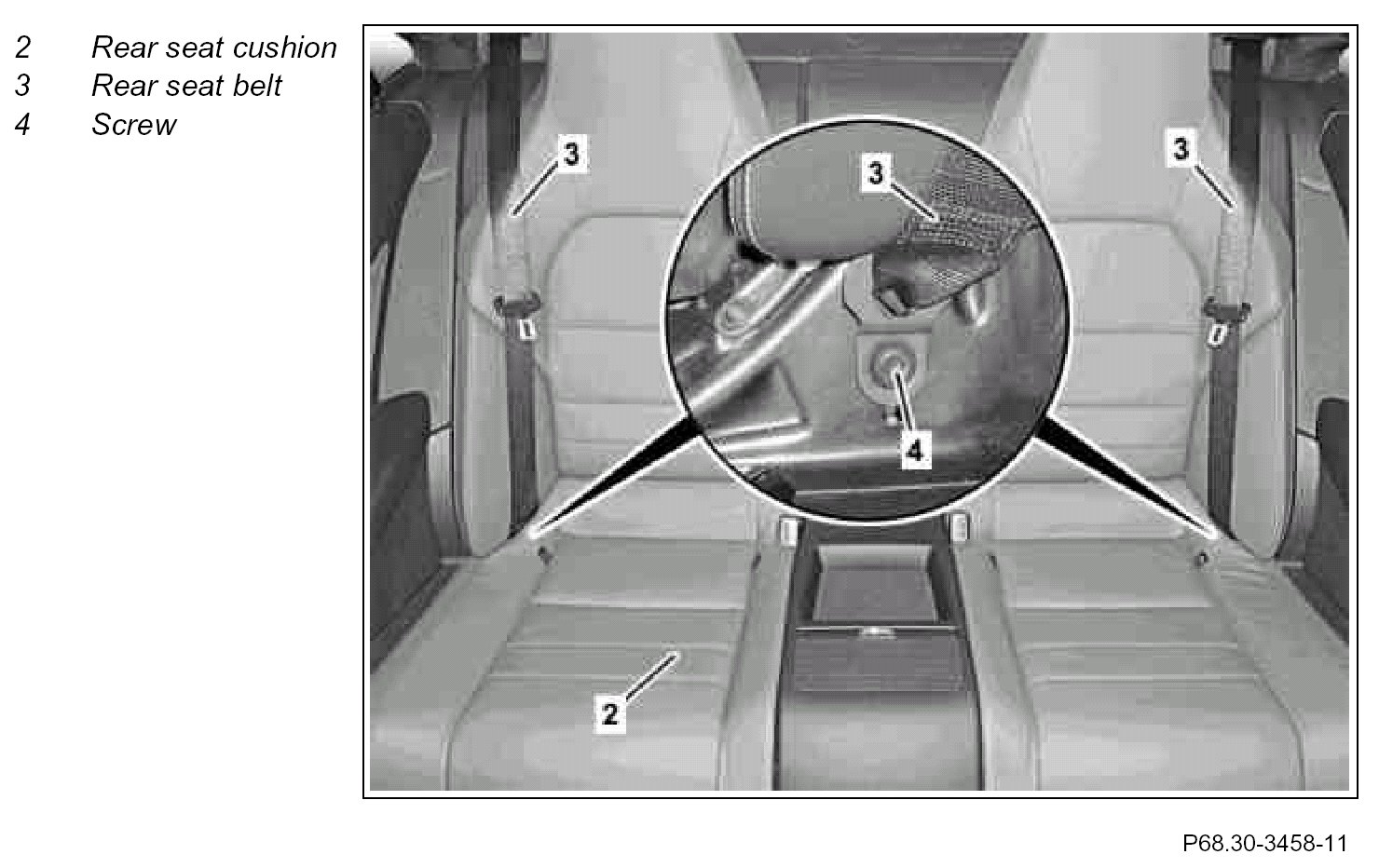 2 Rear seat cushion
3 Rear seat belt
4 Screw

3
3
3
4
2

P68.30-3458-11