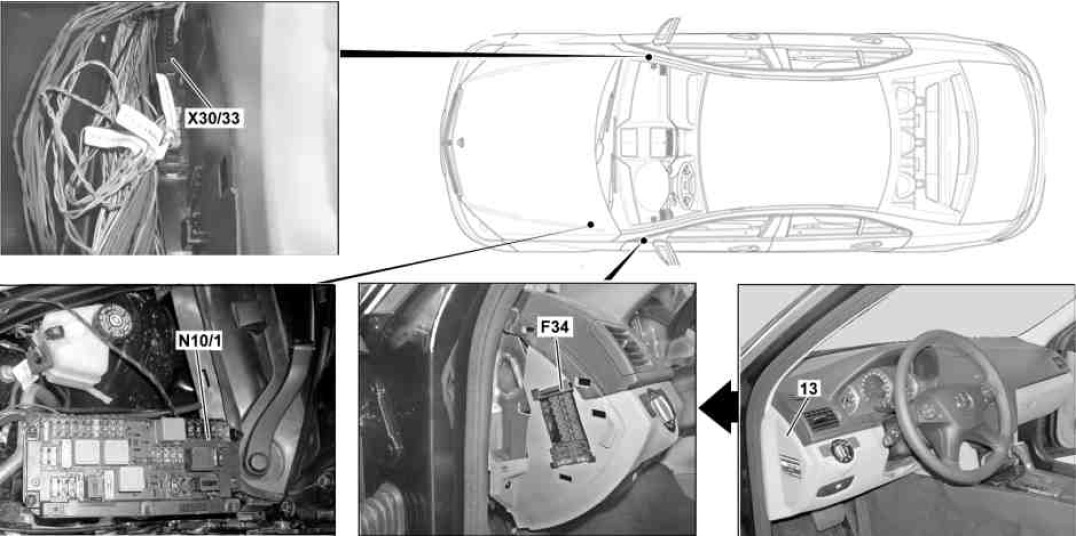 X30/33

N10/1

F34

13