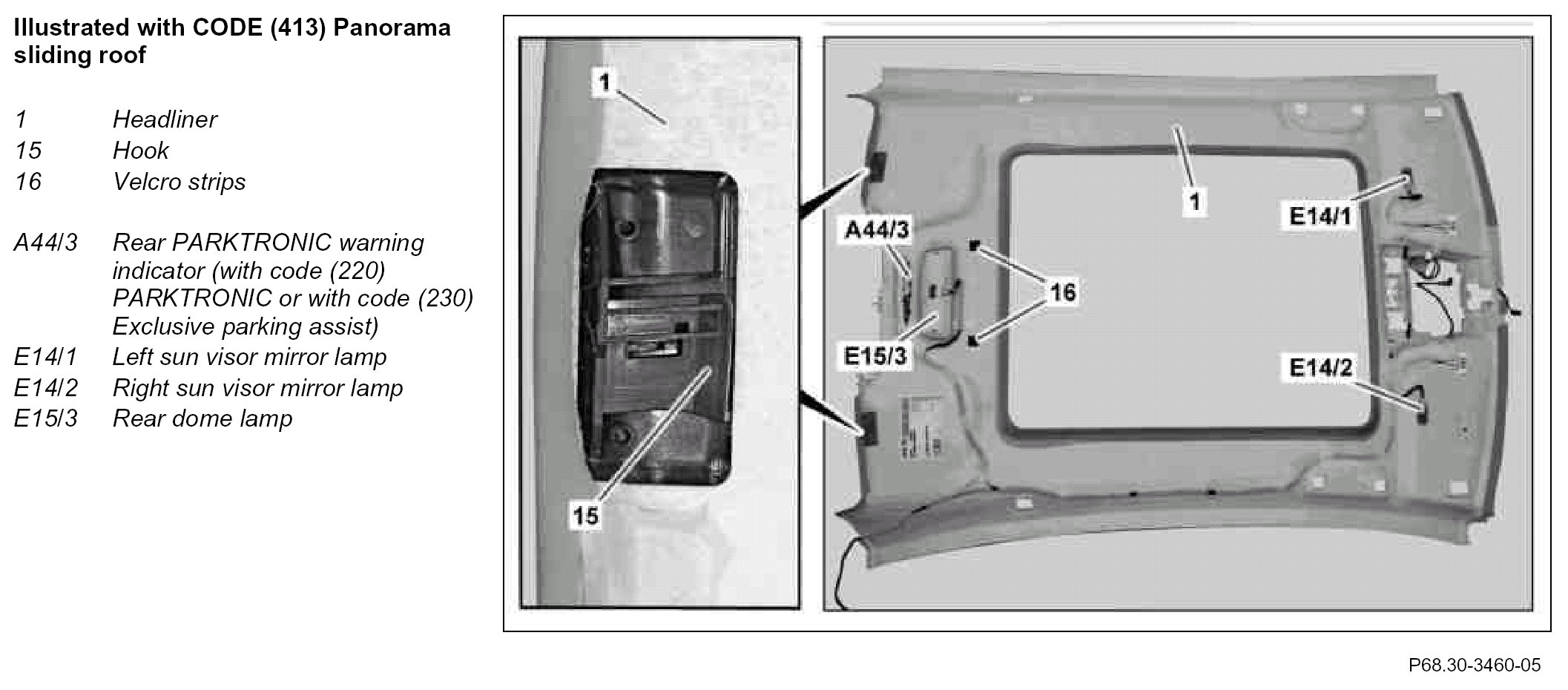 Illustrated with CODE (413) Panorama sliding roof

1 Headliner
15 Hook
16 Velcro strips

A44/3 Rear PARKTRONIC warning indicator (with code (220) PARKTRONIC or with code (230) Exclusive parking assist)
E14/1 Left sun visor mirror lamp
E14/2 Right sun visor mirror lamp
E15/3 Rear dome lamp

1

15

1

A44/3

16

E15/3

E14/1

E14/2

P68.30-3460-05