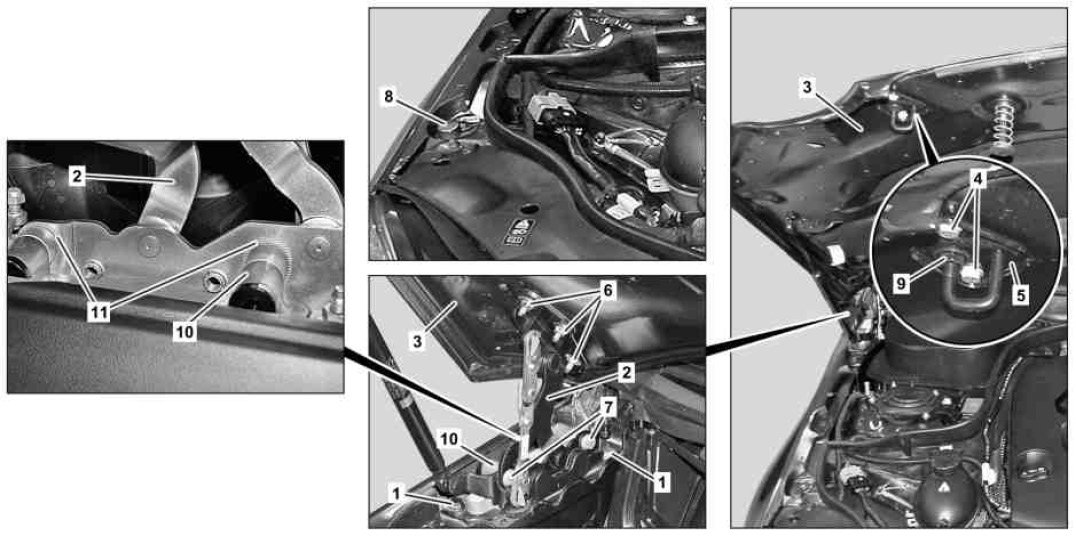 2
11
10
8
3
6
2
7
10
1
1
3
4
9
5