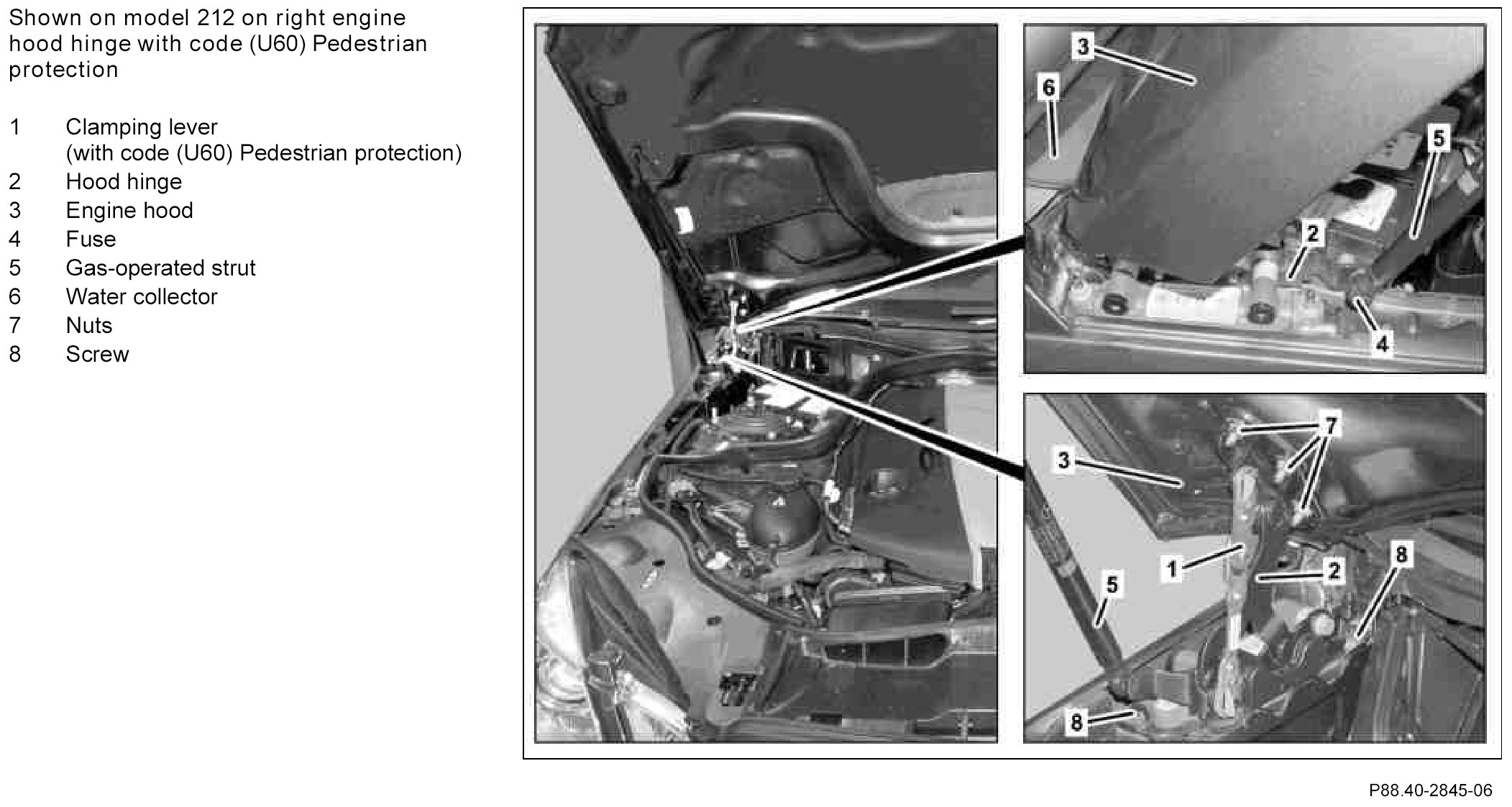 Shown on model 212 on right engine hood hinge with code (U60) Pedestrian protection

1 Clamping lever (with code (U60) Pedestrian protection)
2 Hood hinge
3 Engine hood
4 Fuse
5 Gas-operated strut
6 Water collector
7 Nuts
8 Screw

3
6
5
2
4

7
3
1
2
8
5
8

P88.40-2845-06