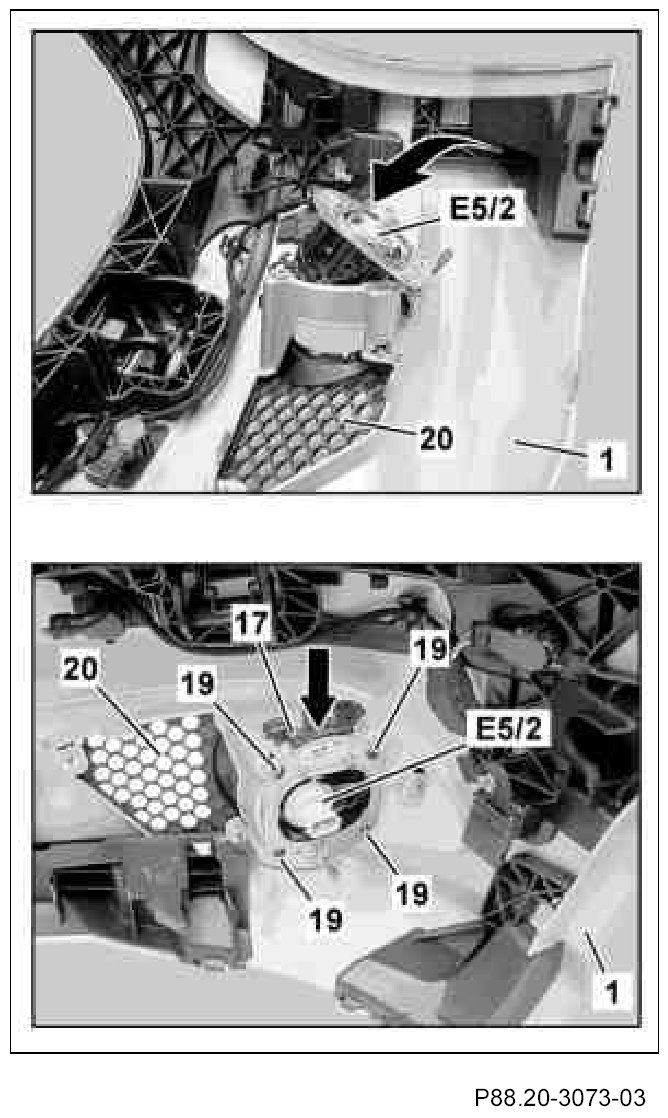 E5/2
20
1

17
19
20
19
E5/2
19
19
1

P88.20-3073-03