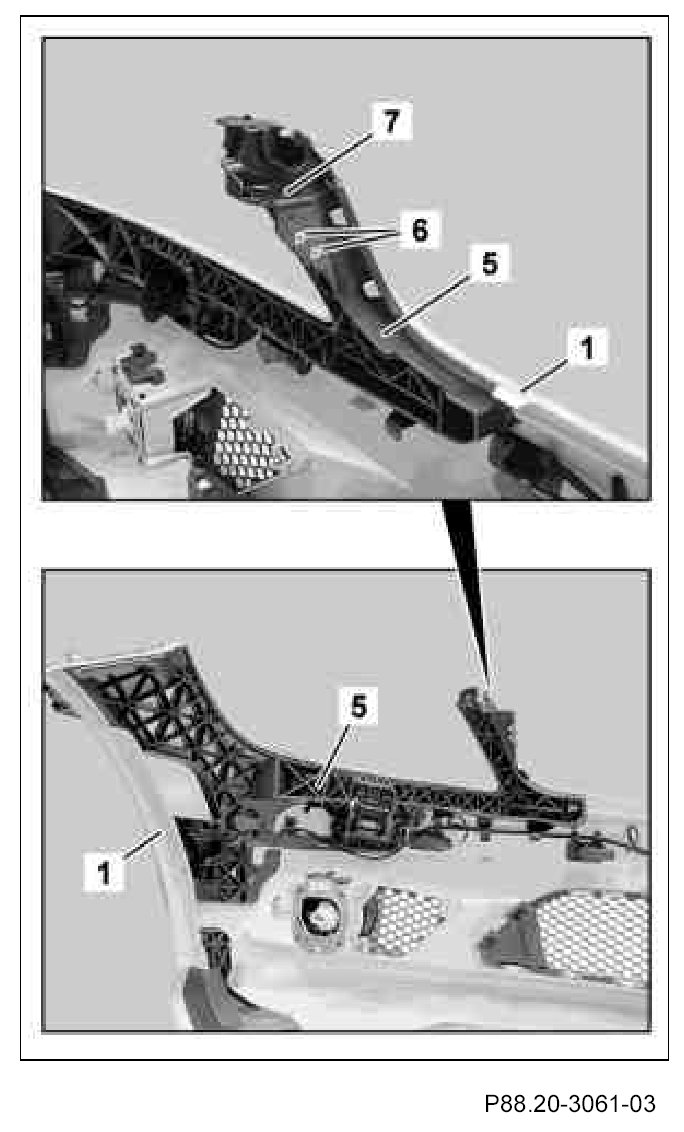 7
6
5
1
5
1
P88.20-3061-03