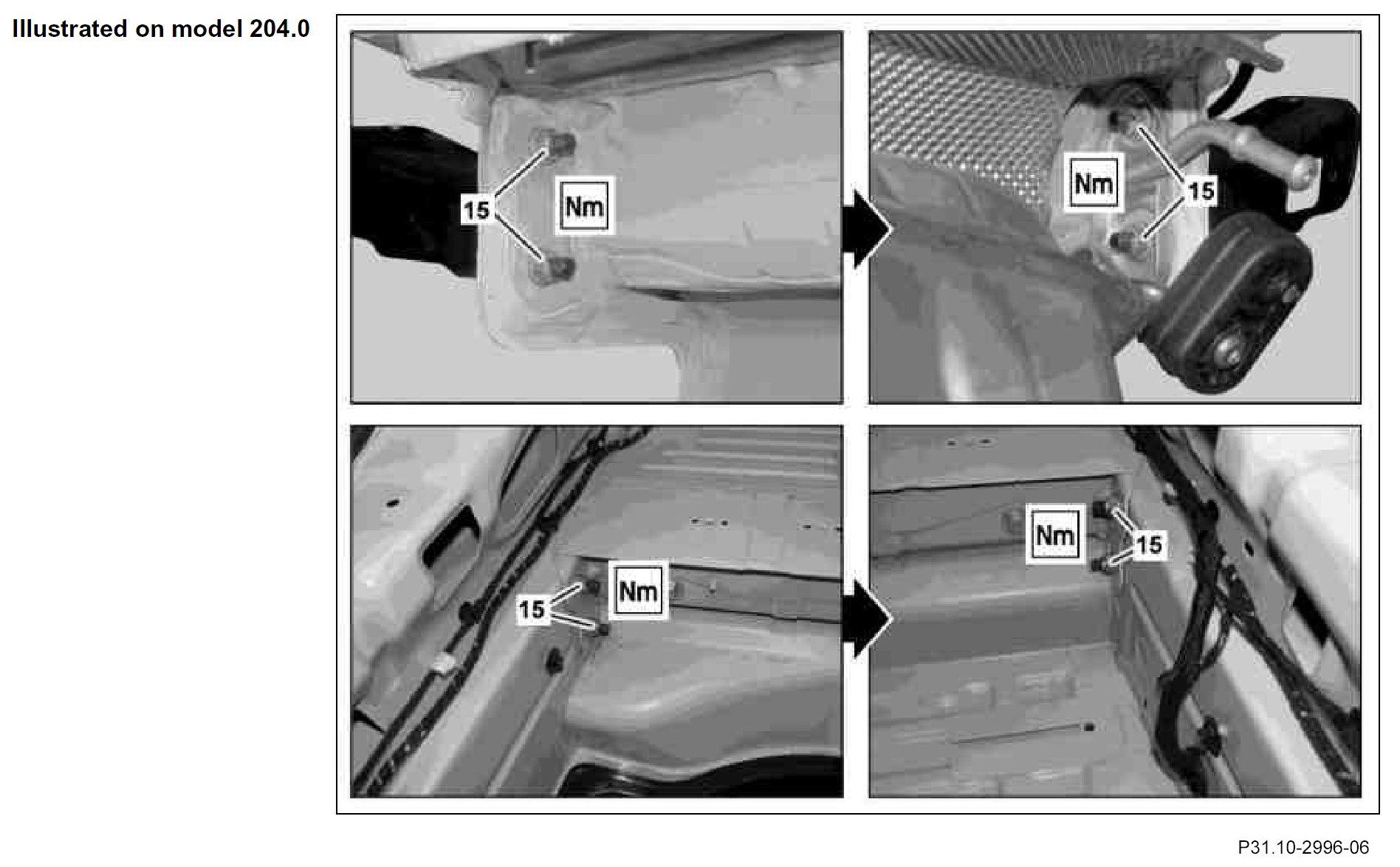 Illustrated on model 204.0

15
Nm

Nm
15

15
Nm

Nm
15

P31.10-2996-06