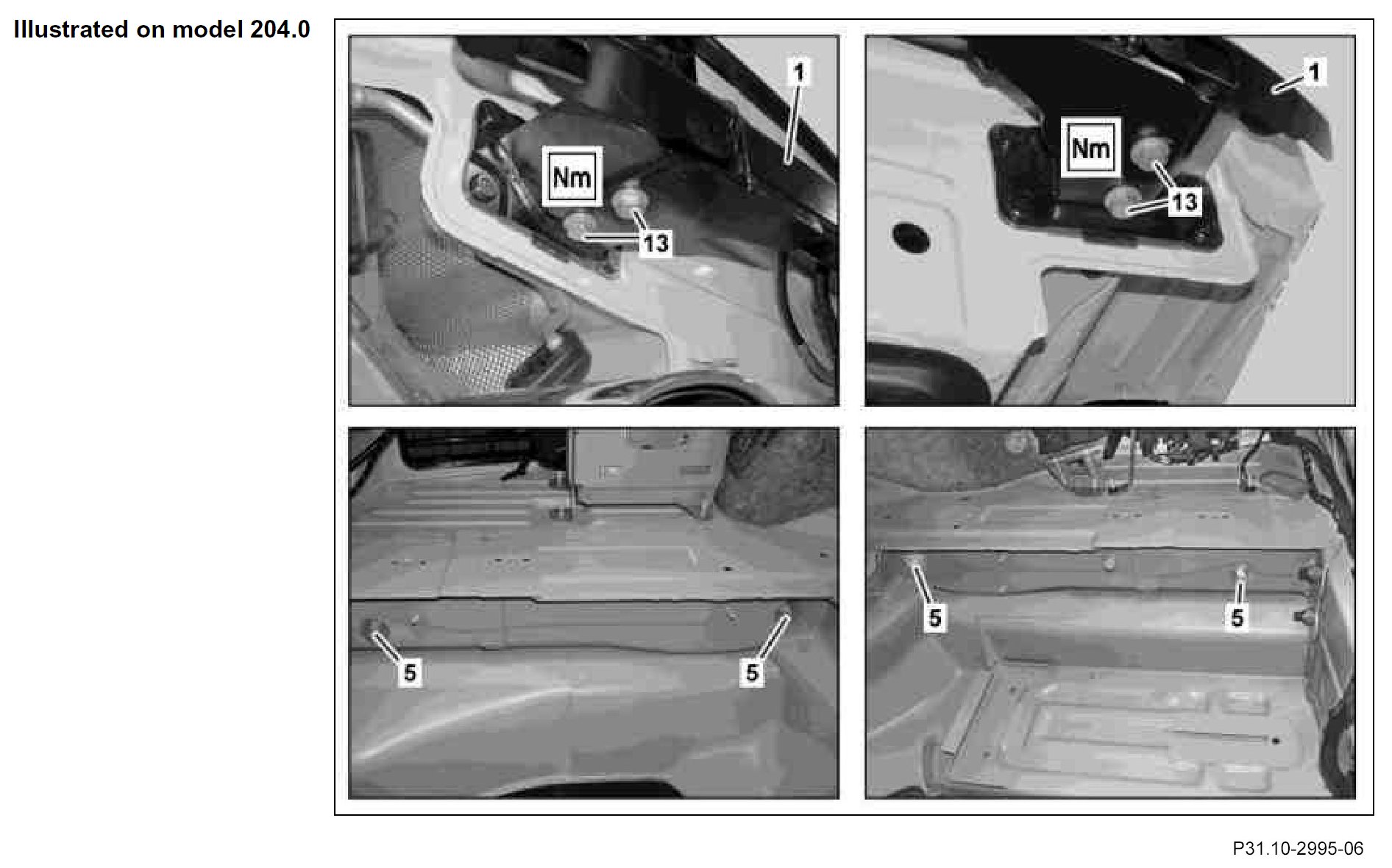 Illustrated on model 204.0

1
Nm
13

1
Nm
13

5
5

5
5

P31.10-2995-06