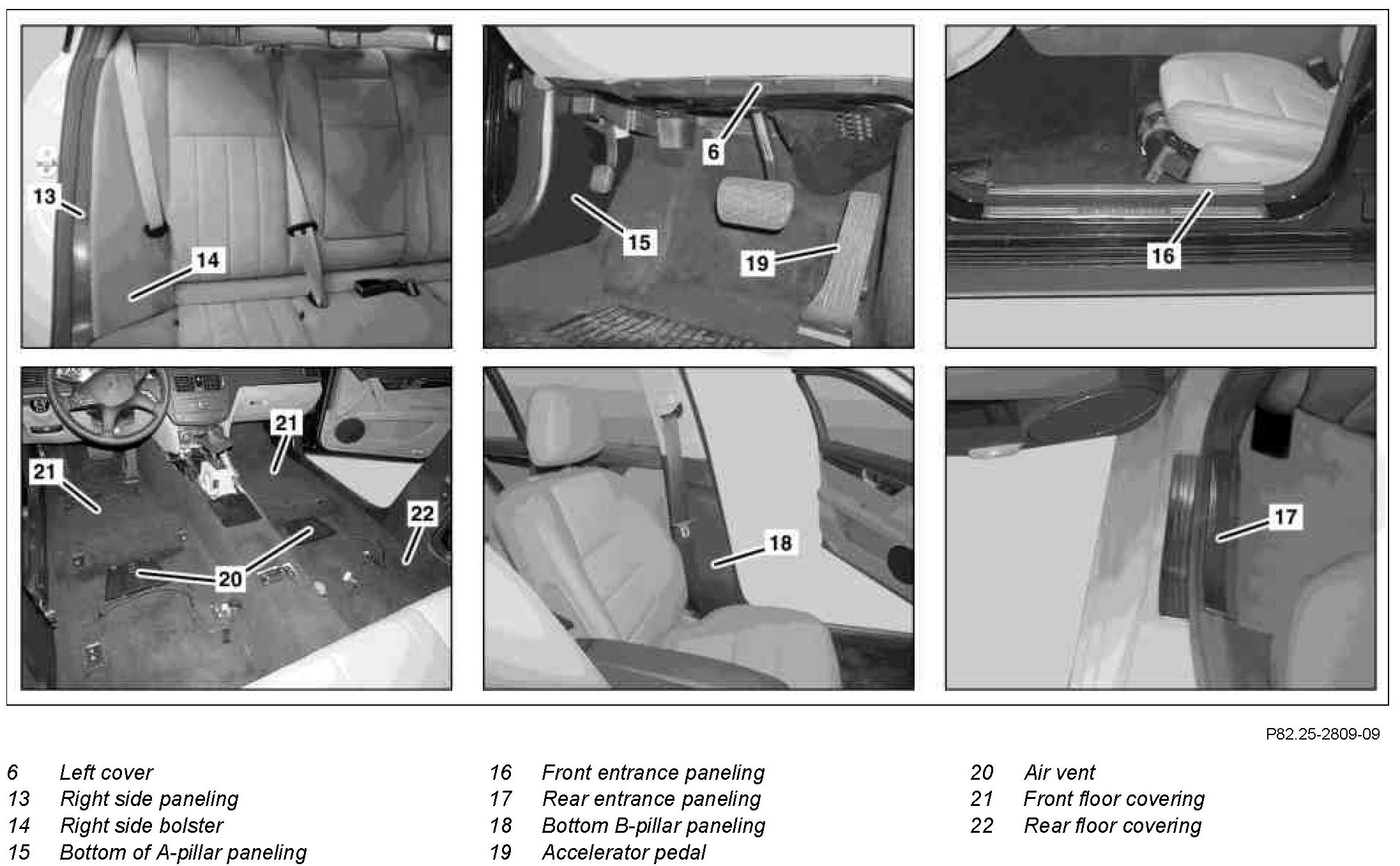 13

14

6

15

19

16

21

21

22

20

18

17

P82.25-2809-09

6 Left cover
13 Right side paneling
14 Right side bolster
15 Bottom of A-pillar paneling

16 Front entrance paneling
17 Rear entrance paneling
18 Bottom B-pillar paneling
19 Accelerator pedal

20 Air vent
21 Front floor covering
22 Rear floor covering