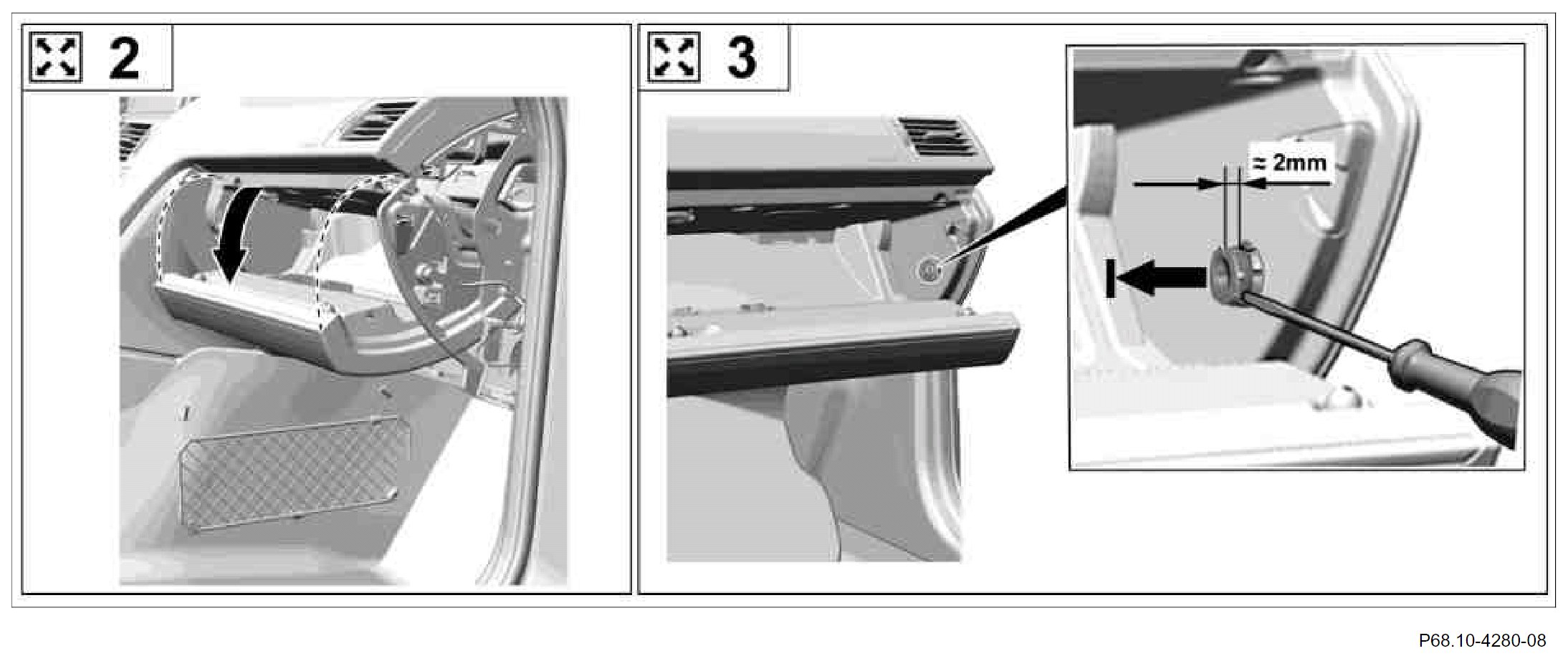 2

3

≈ 2mm

P68.10-4280-08