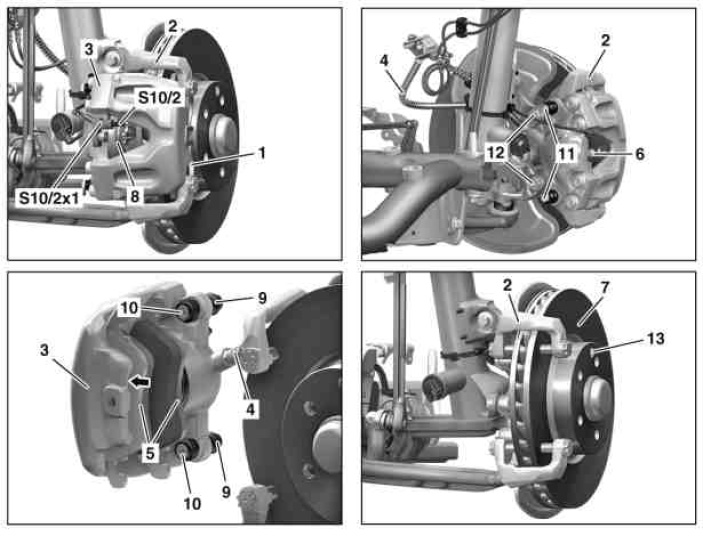 2
3
S10/2
1
S10/2x1
8

4
2
12
11
6

10
9
3
4
5
10
9

2
7
13