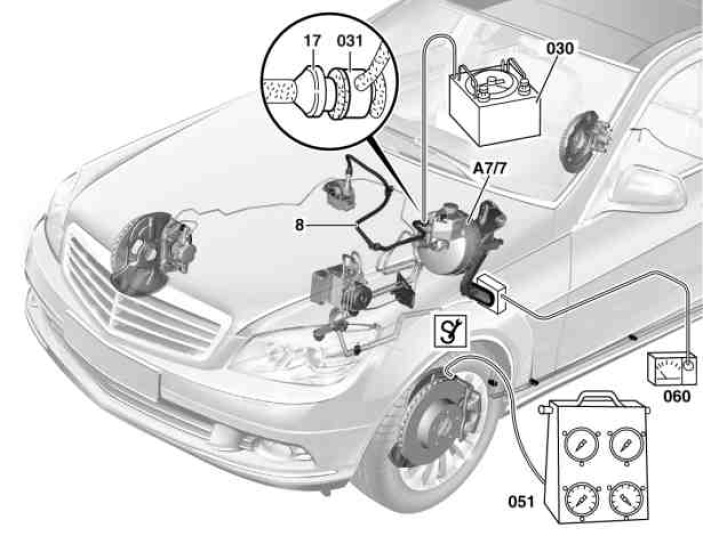 17
031
030
A7/7
8
060
051