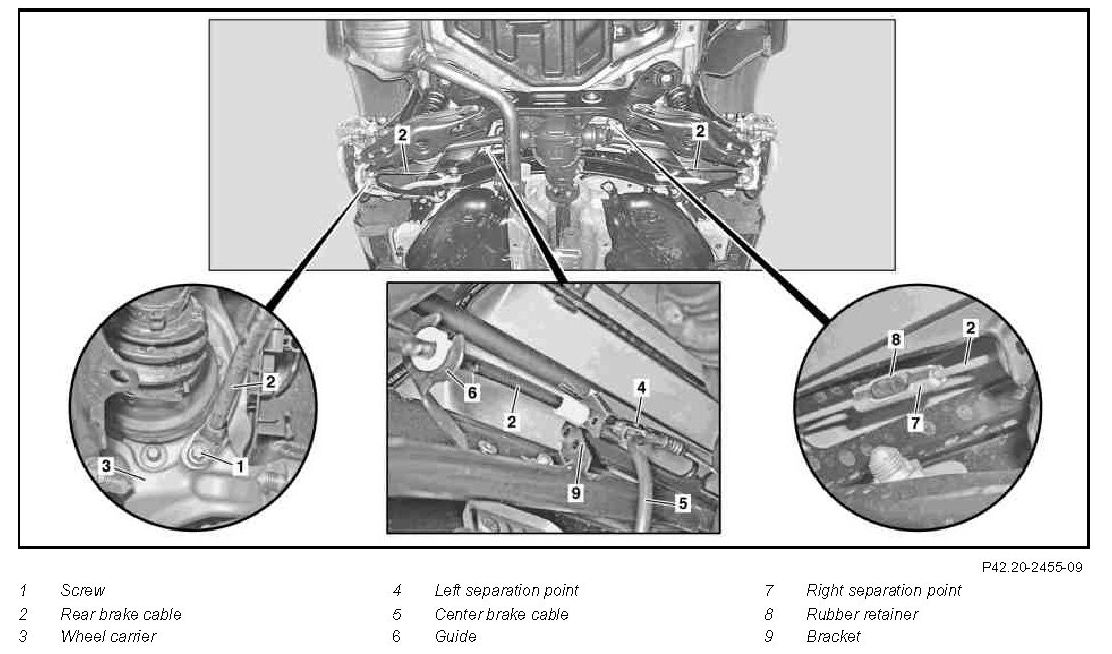 2
2
2
3
1
6
2
4
9
5
8
2
7

P42.20-2455-09

1 Screw
2 Rear brake cable
3 Wheel carrier

4 Left separation point
5 Center brake cable
6 Guide

7 Right separation point
8 Rubber retainer
9 Bracket