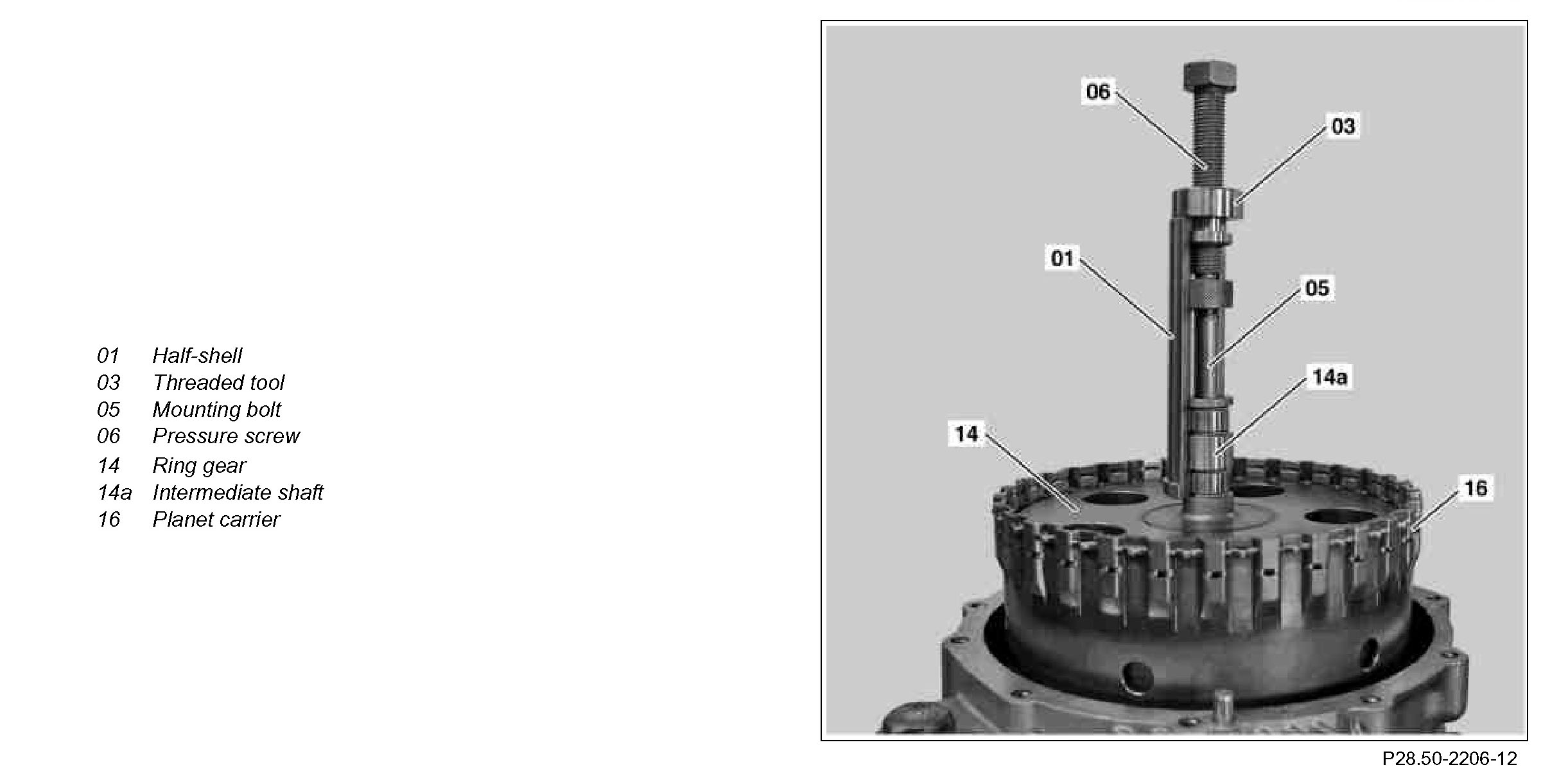 01 Half-shell
03 Threaded tool
05 Mounting bolt
06 Pressure screw
14 Ring gear
14a Intermediate shaft
16 Planet carrier

06
03
01
05
14a
14
16

P28.50-2206-12