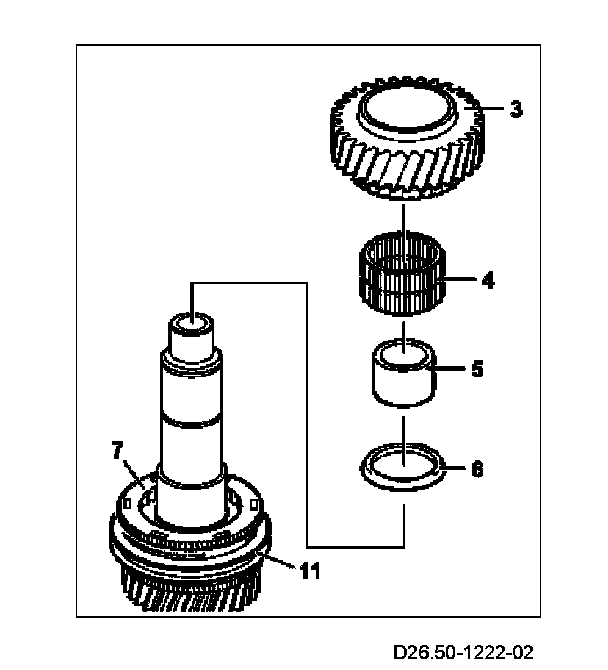 3
4
5
6
7
11
D26.50-1222-02