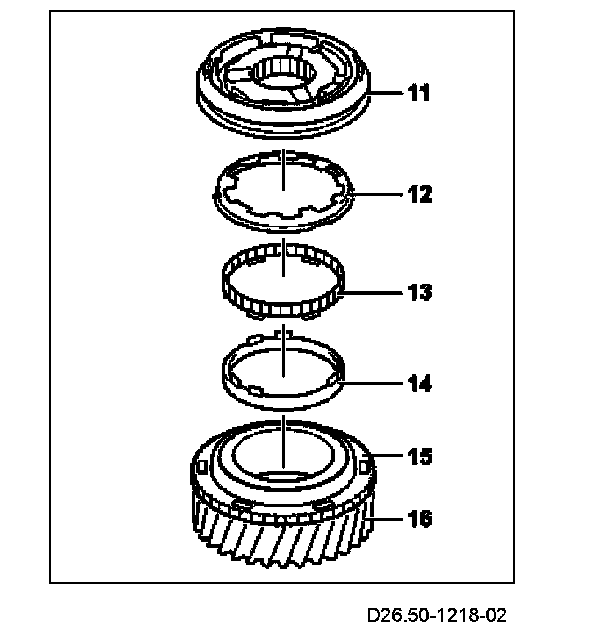 11
12
13
14
15
16
D26.50-1218-02