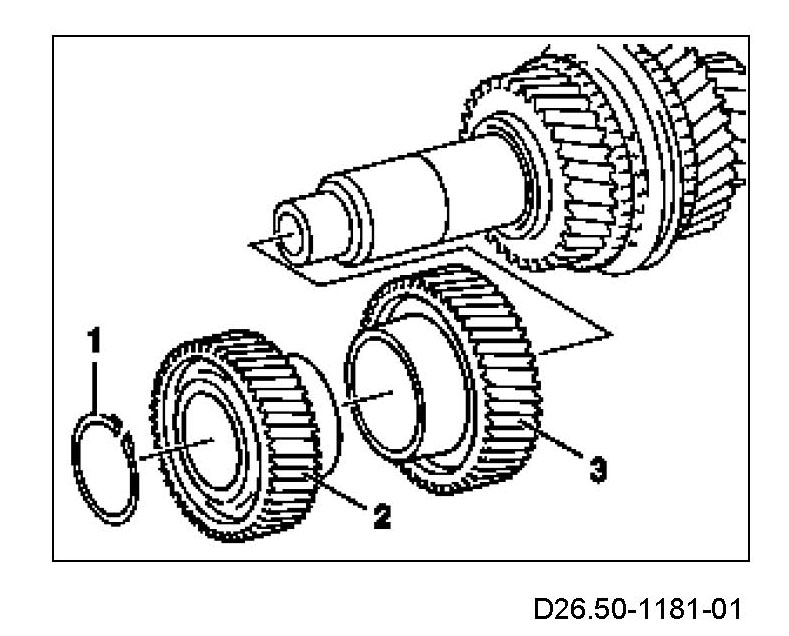 1

2

3

D26.50-1181-01