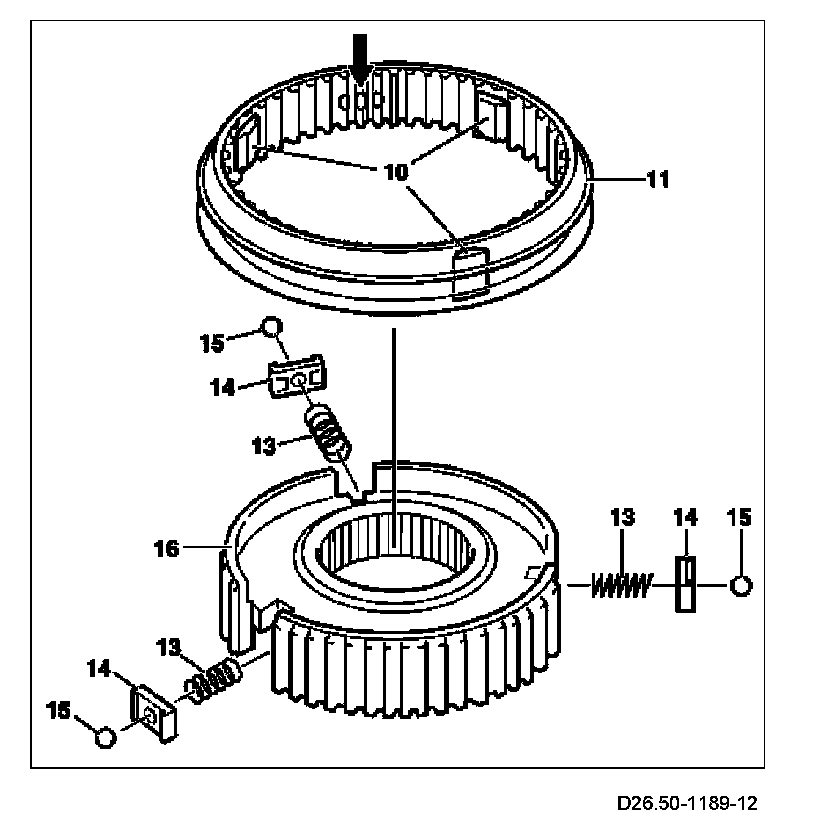 10
11
15
14
13
16
13
14
15
13
14
15

D26.50-1189-12