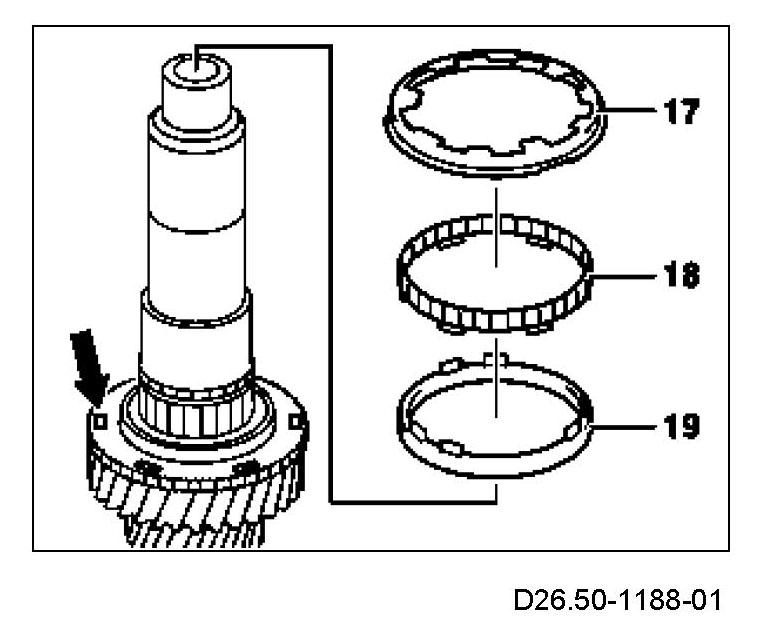 17
18
19

D26.50-1188-01