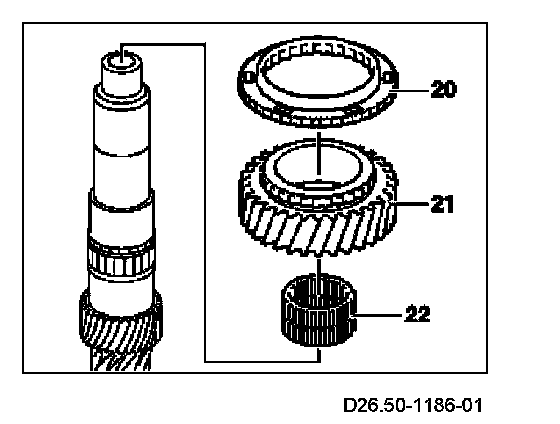 20
21
22
D26.50-1186-01