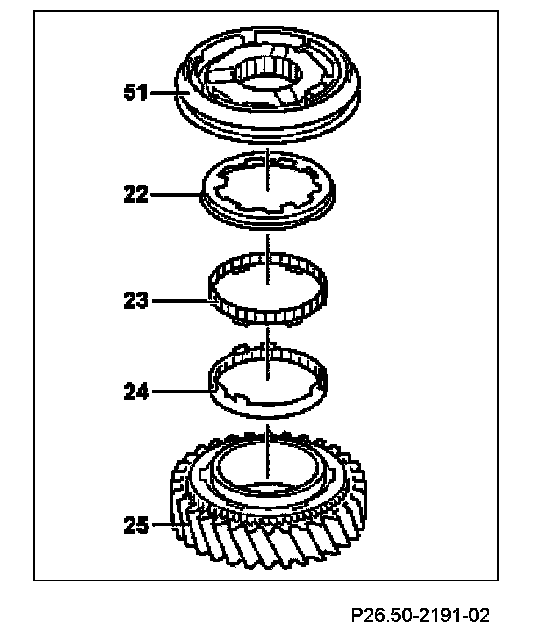 51
22
23
24
25

P26.50-2191-02