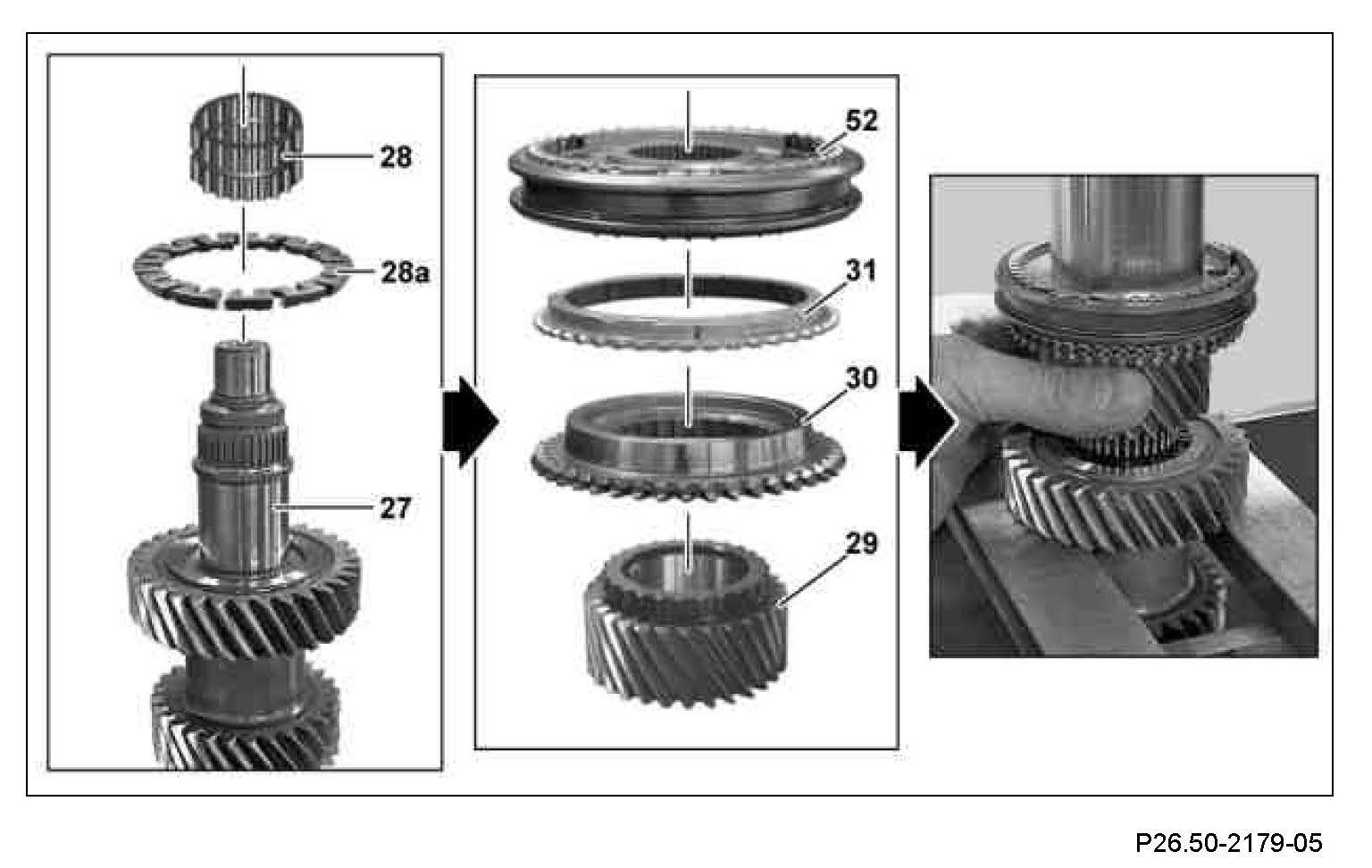 28
28a
27
52
31
30
29
P26.50-2179-05