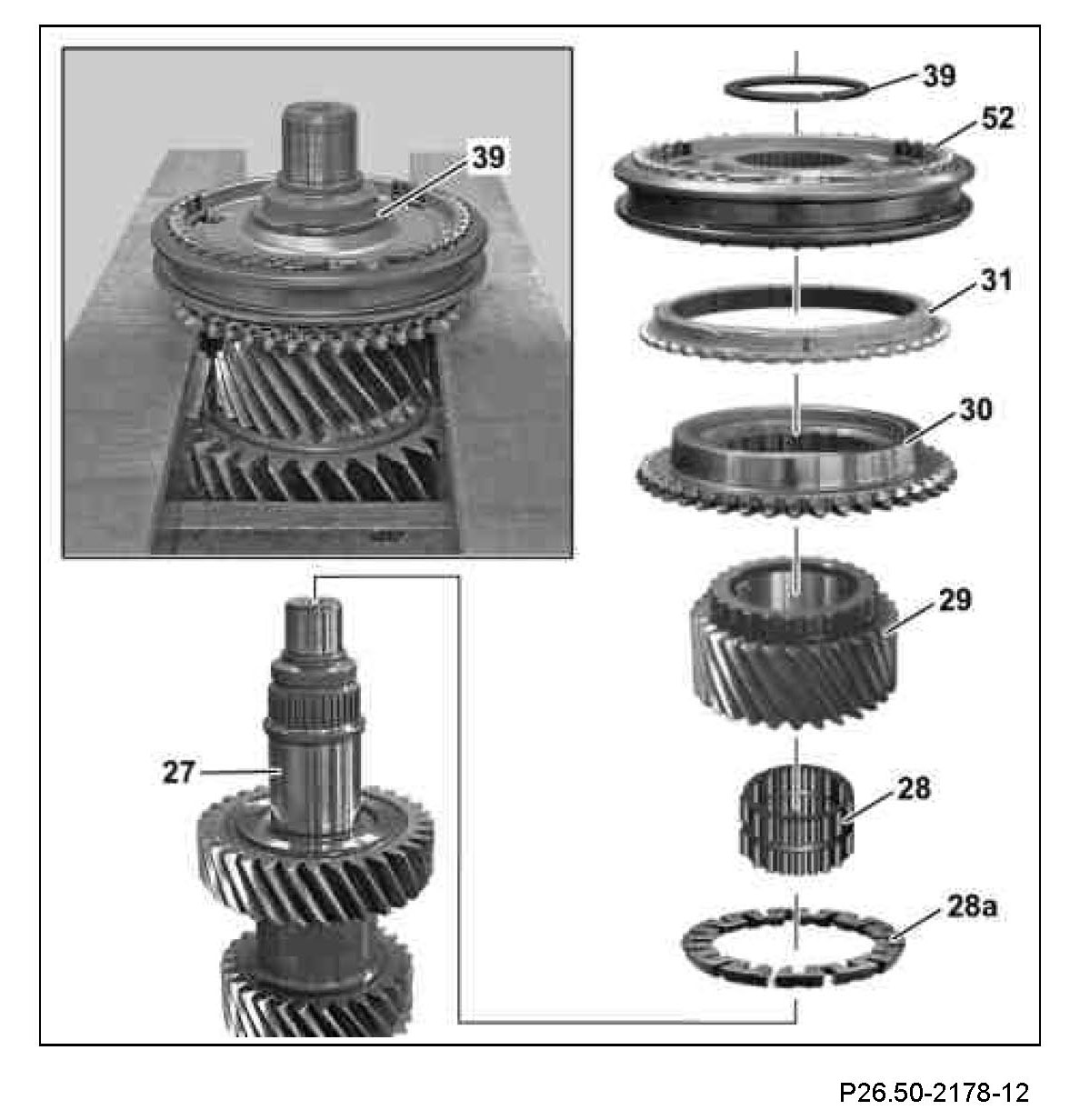 39
39
52
31
30
29
27
28
28a
P26.50-2178-12