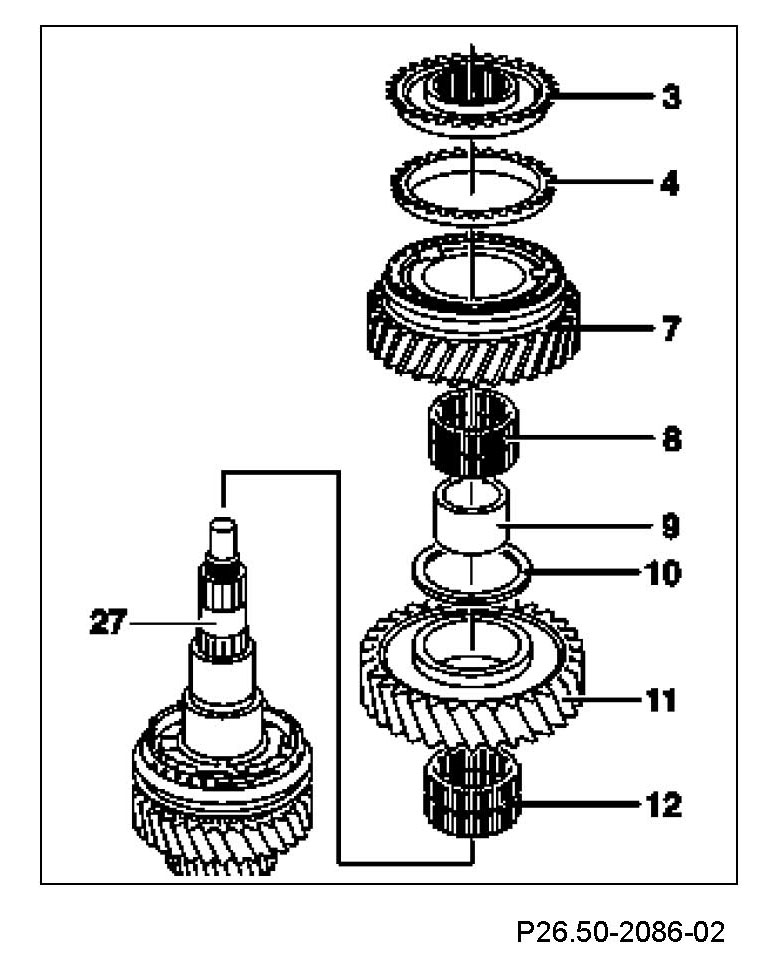 3
4
7
8
9
10
27
11
12

P26.50-2086-02