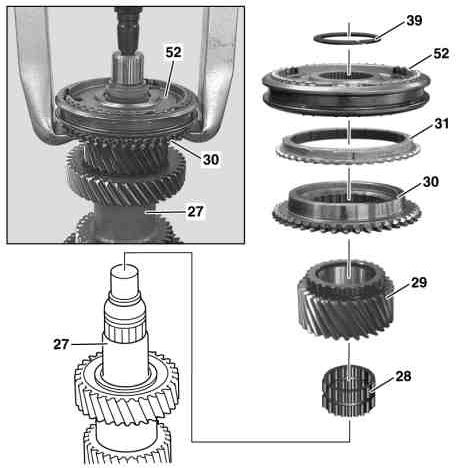 52
30
27
39
52
31
30
29
27
28