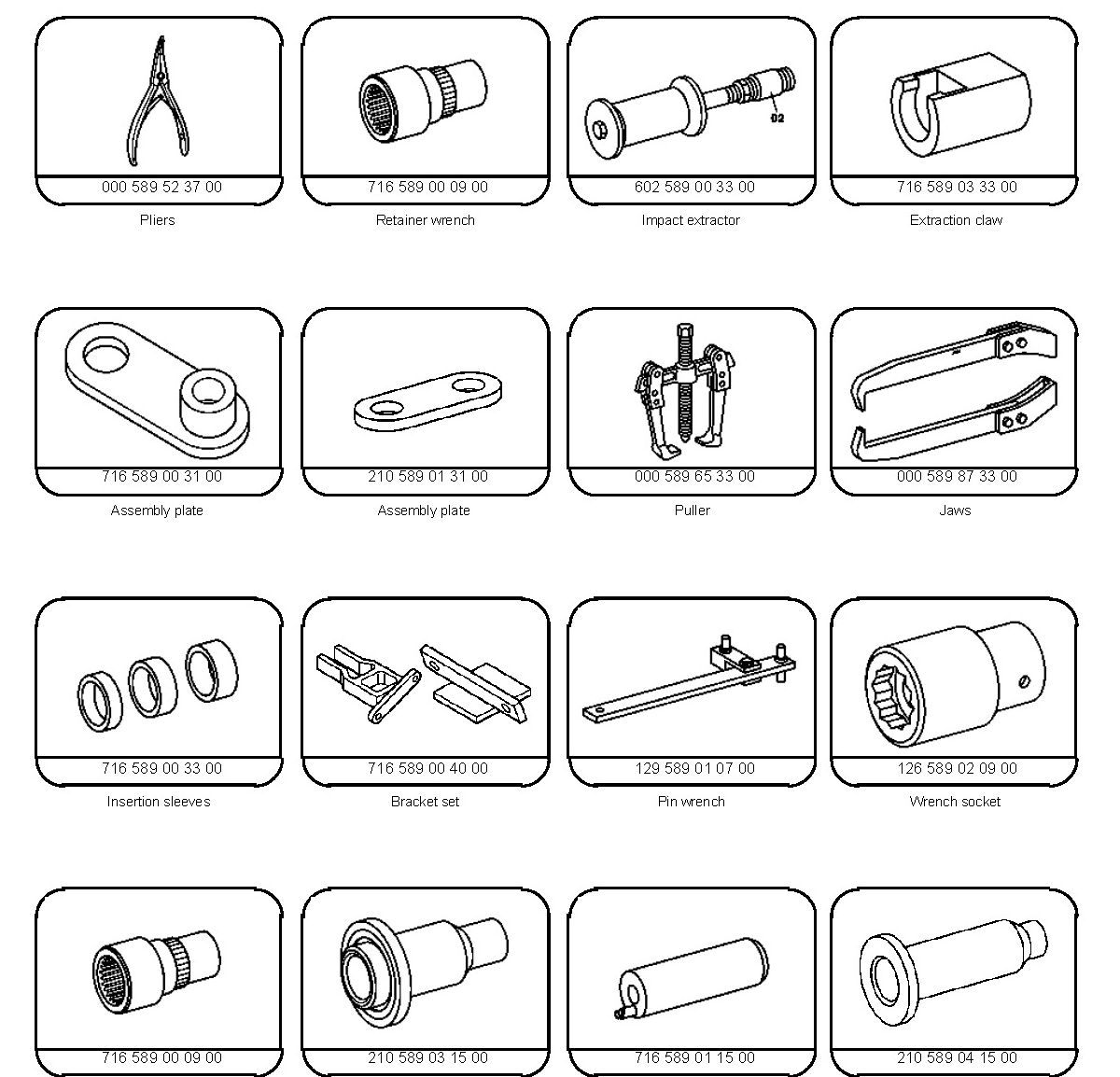 000 589 52 37 00

Pliers

716 589 00 09 00

Retainer wrench

02

602 589 00 33 00

Impact extractor

716 589 03 33 00

Extraction claw

716 589 00 31 00

Assembly plate

210 589 01 31 00

Assembly plate

000 589 65 33 00

Puller

000 589 87 33 00

Jaws

716 589 00 33 00

Insertion sleeves

716 589 00 40 00

Bracket set

129 589 01 07 00

Pin wrench

126 589 02 09 00

Wrench socket

716 589 00 09 00

210 589 03 15 00

716 589 01 15 00

210 589 04 15 00