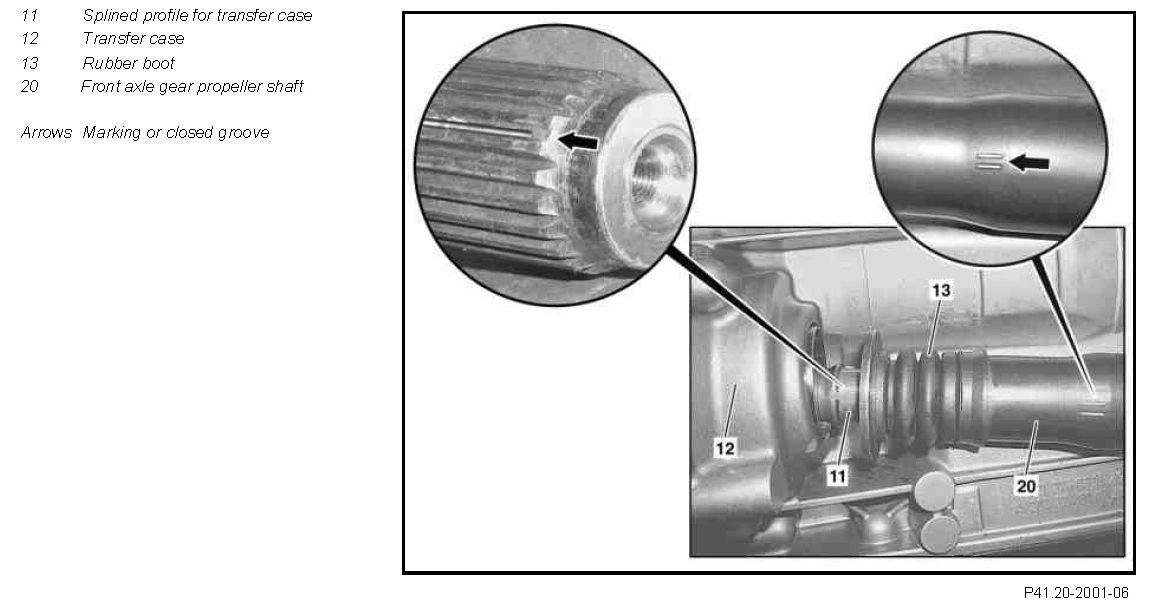 11 Splined profile for transfer case
12 Transfer case
13 Rubber boot
20 Front axle gear propeller shaft

Arrows Marking or closed groove

13
12
11
20

P41.20-2001-06