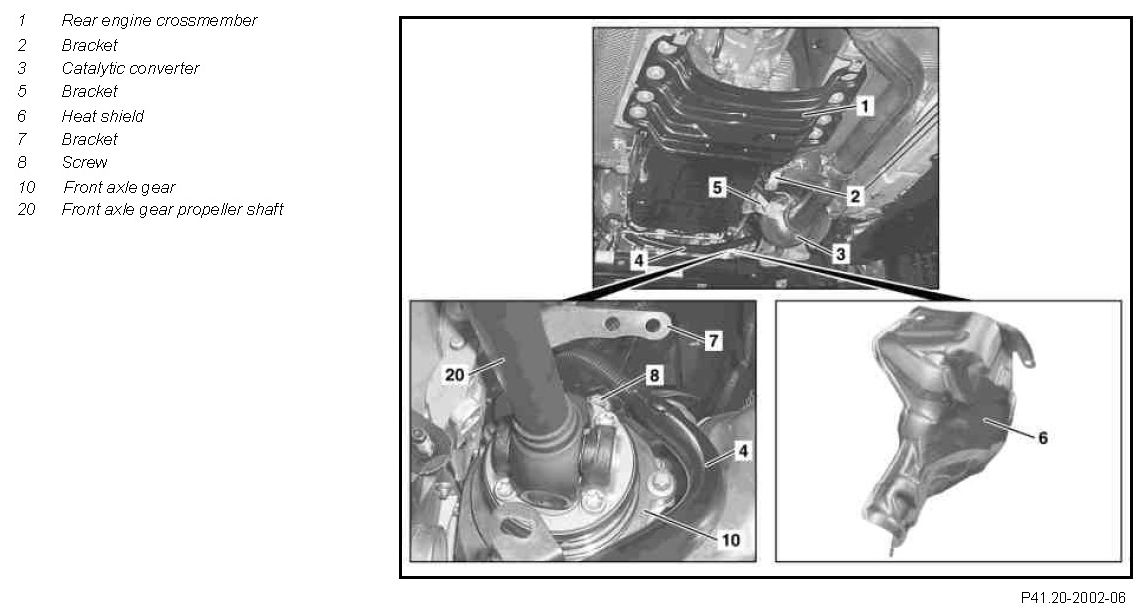 1 Rear engine crossmember
2 Bracket
3 Catalytic converter
5 Bracket
6 Heat shield
7 Bracket
8 Screw
10 Front axle gear
20 Front axle gear propeller shaft

1
2
5
3
4
7
20
8
4
10
6

P41.20-2002-06